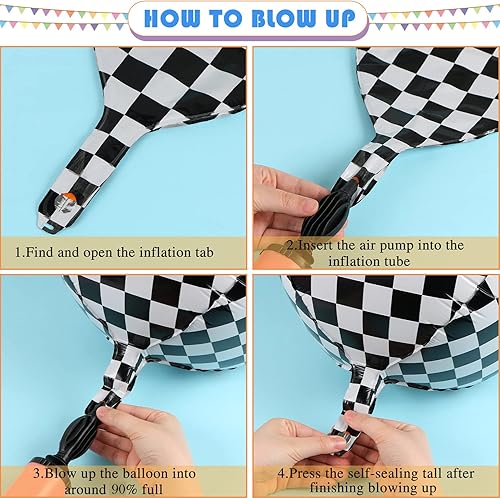 HOW TO BLOW UP

1.Find and open the inflation tab

2.Insert the air pump into the inflation tube

3.Blow up the balloon into around 90% full

4.Press the self-sealing tall after finishing blowing up