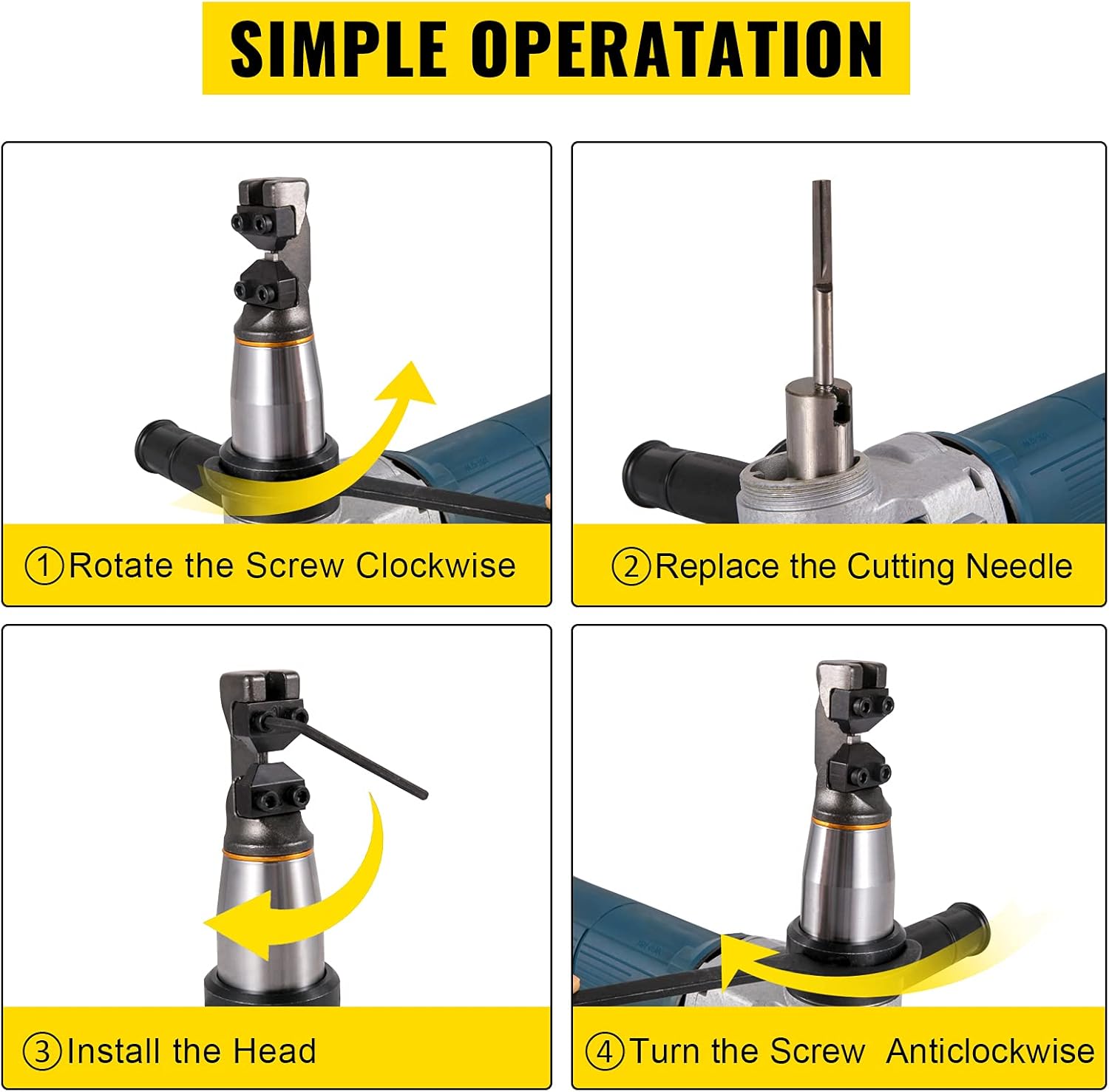 SIMPLE OPERATATION

①Rotate the Screw Clockwise

②Replace the Cutting Needle

③Install the Head

④Turn the Screw Anticlockwise