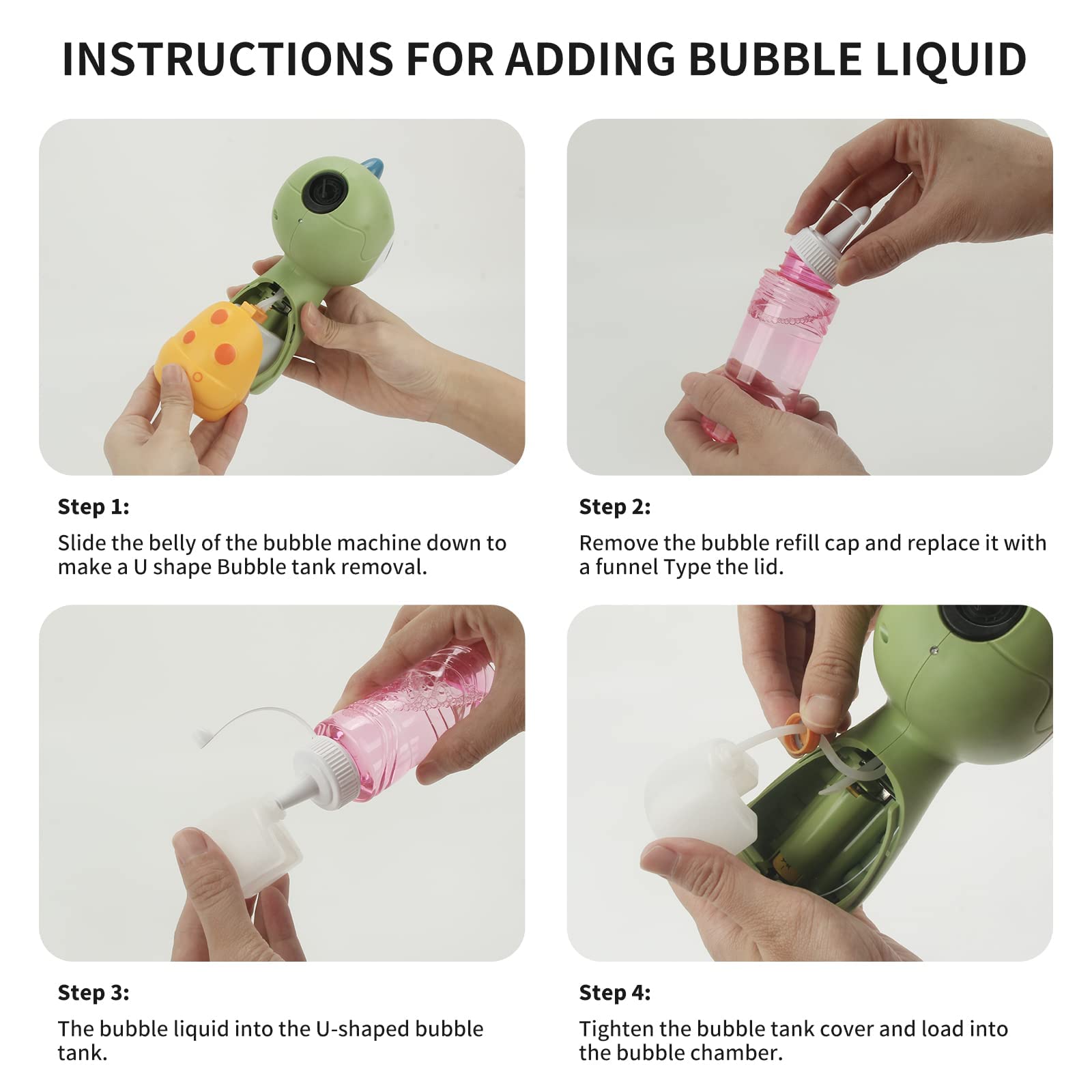 INSTRUCTIONS FOR ADDING BUBBLE LIQUID

Step 1:
Slide the belly of the bubble machine down to make a U shape Bubble tank removal.

Step 2:
Remove the bubble refill cap and replace it with a funnel Type the lid.

Step 3:
The bubble liquid into the U-shaped bubble tank.

Step 4:
Tighten the bubble tank cover and load into the bubble chamber.