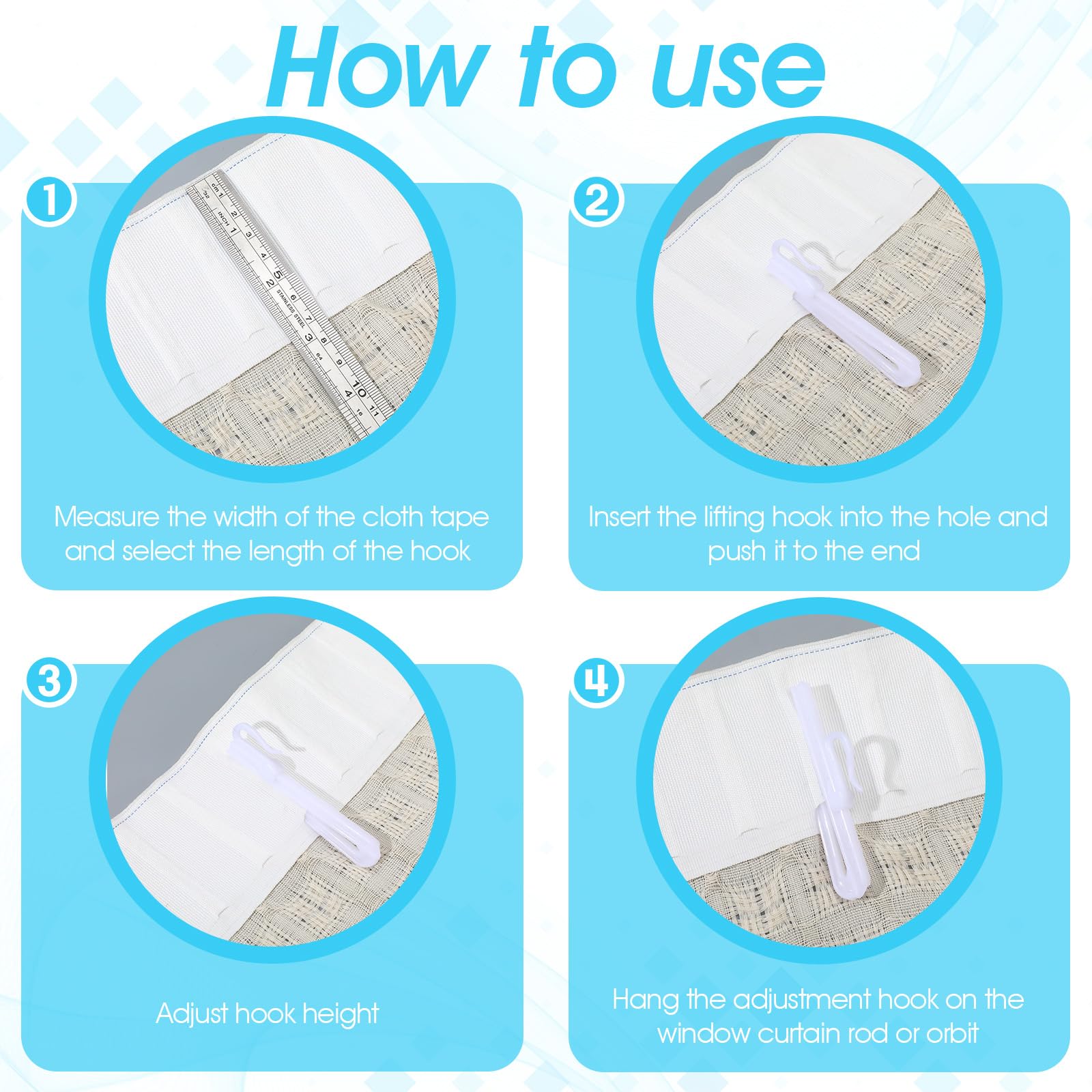 How to use

1

cm 1 2 3 4 5 6 7 8 9 10 11
INCH 1 2 3 4
STAINLESS STEEL

Measure the width of the cloth tape and select the length of the hook

2

Insert the lifting hook into the hole and push it to the end

3

Adjust hook height

4

Hang the adjustment hook on the window curtain rod or orbit