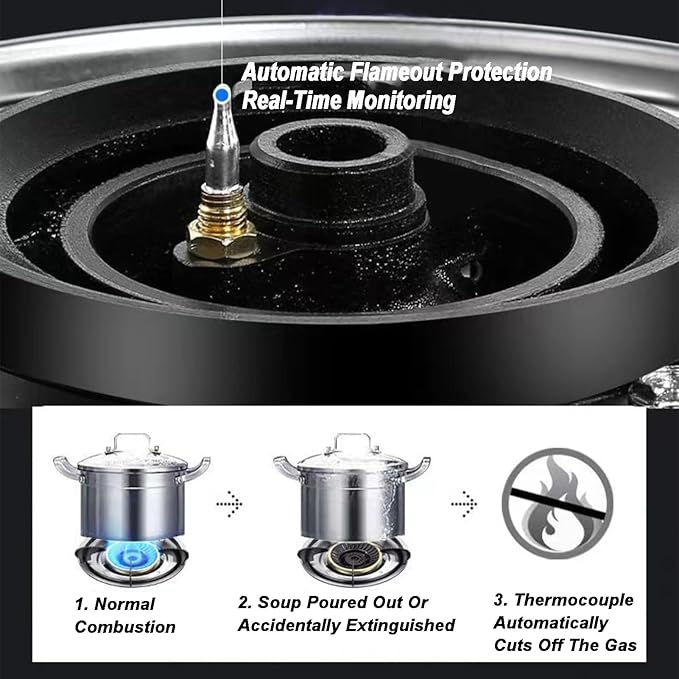 Automatic Flameout Protection
Real-Time Monitoring

1. Normal Combustion

2. Soup Poured Out Or Accidentally Extinguished

3. Thermocouple Automatically Cuts Off The Gas