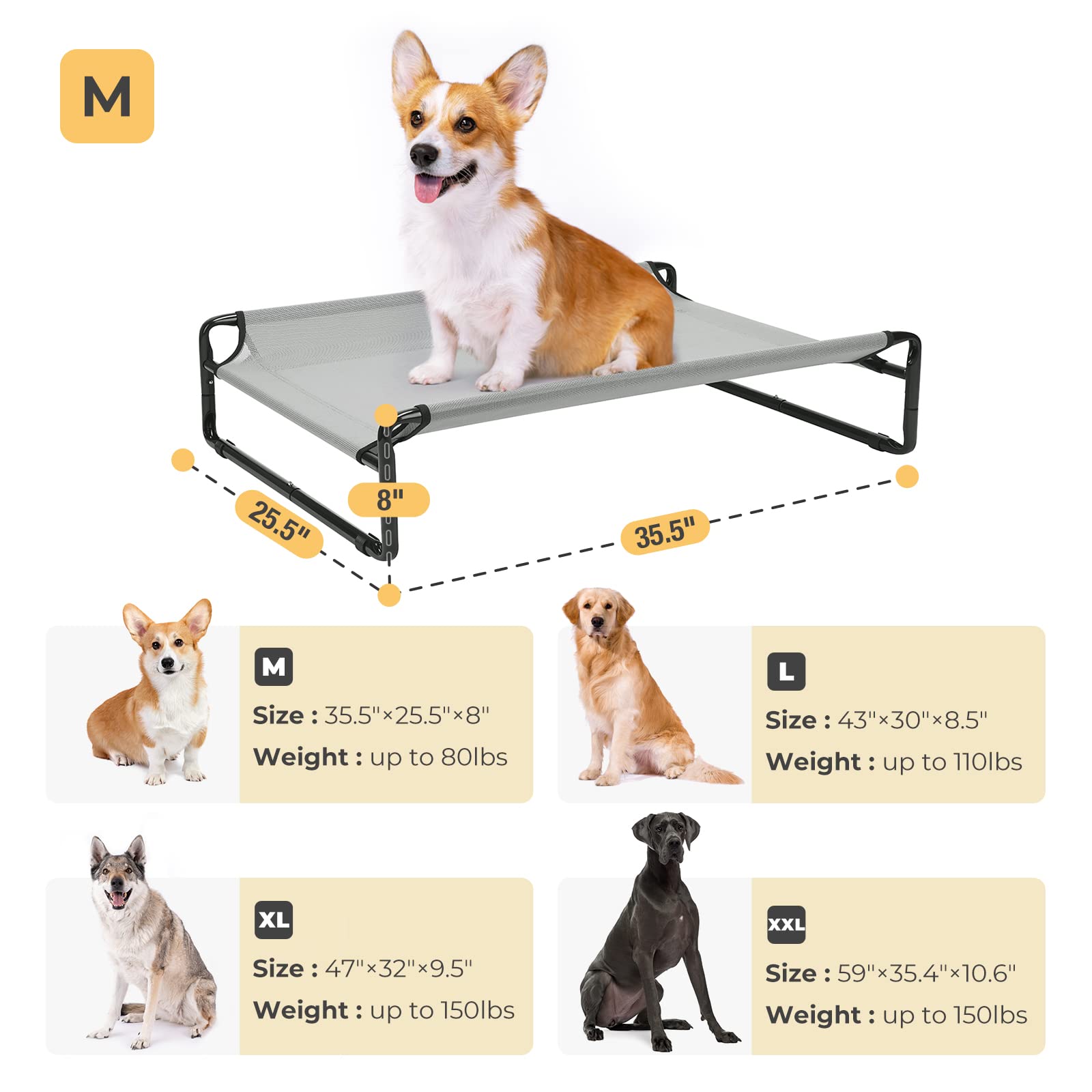 M

25.5"

8"

35.5"

M
Size : 35.5"×25.5"×8"
Weight : up to 80lbs

L
Size : 43"×30"×8.5"
Weight : up to 110lbs

XL
Size : 47"×32"×9.5"
Weight : up to 150lbs

XXL
Size : 59"×35.4"×10.6"
Weight : up to 150lbs