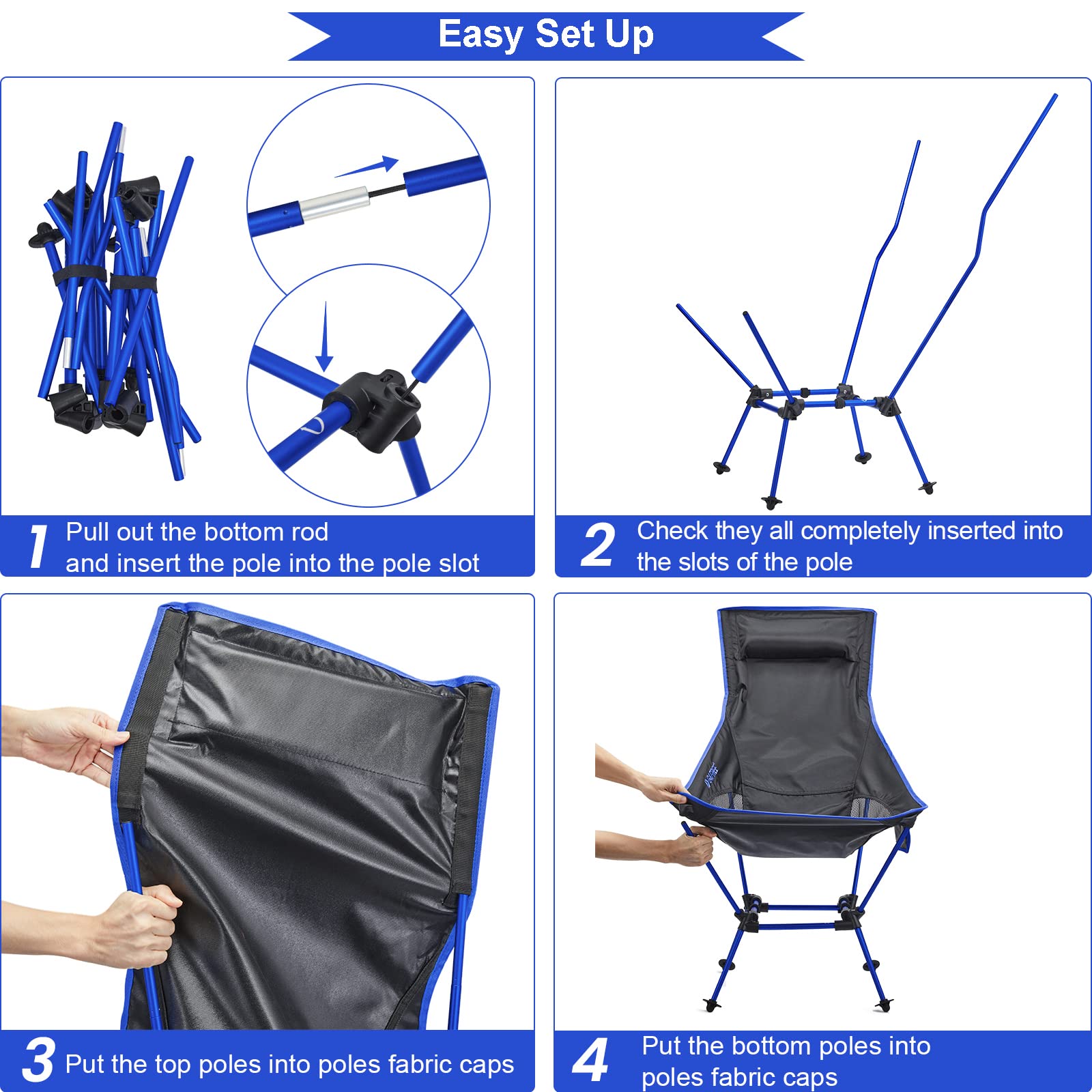 Easy Set Up

1 Pull out the bottom rod and insert the pole into the pole slot

2 Check they all completely inserted into the slots of the pole

3 Put the top poles into poles fabric caps

4 Put the bottom poles into poles fabric caps