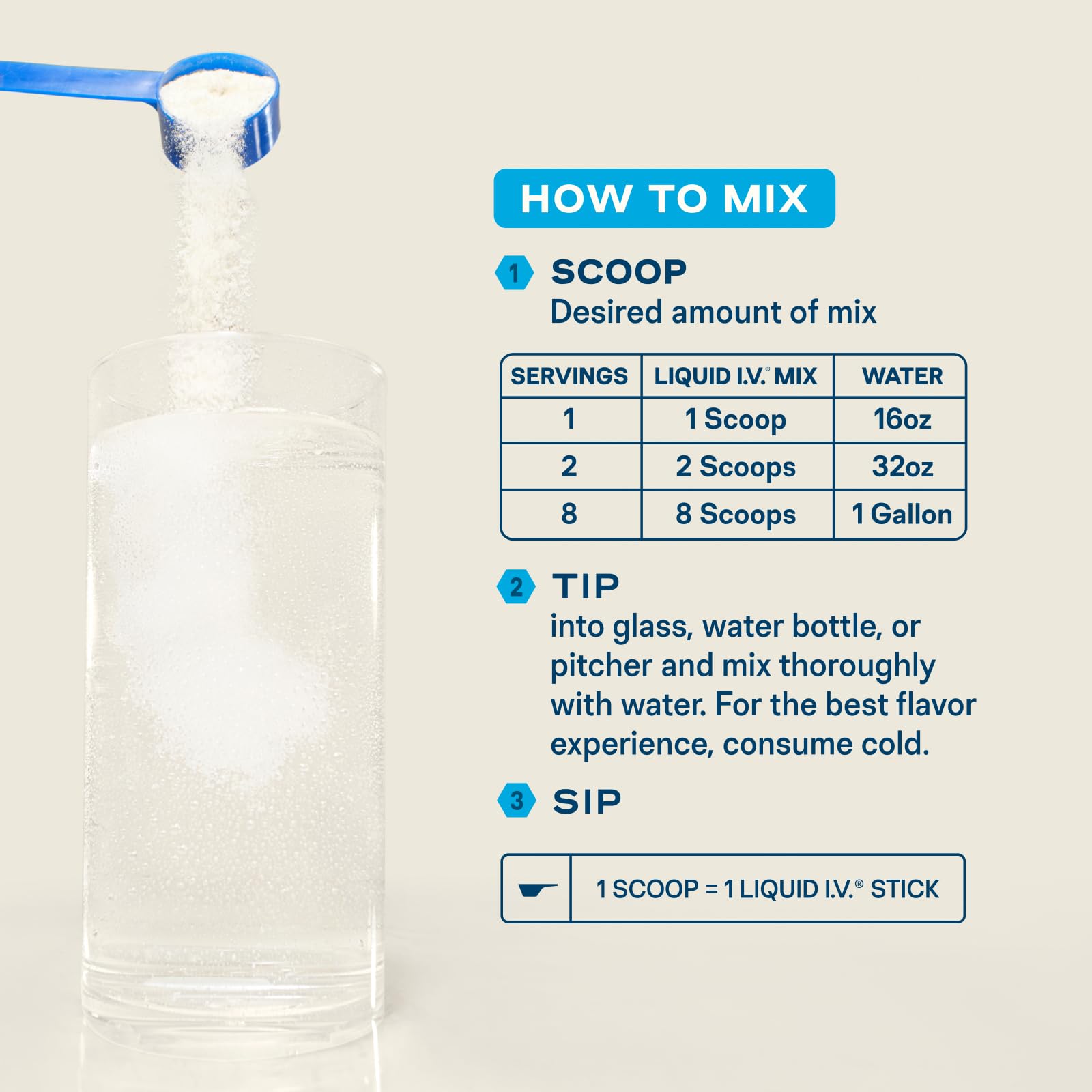 HOW TO MIX

1 SCOOP
Desired amount of mix

| SERVINGS | LIQUID I.V.® MIX | WATER |
|---|---|---|
| 1 | 1 Scoop | 16oz |
| 2 | 2 Scoops | 32oz |
| 8 | 8 Scoops | 1 Gallon |

2 TIP
into glass, water bottle, or pitcher and mix thoroughly with water. For the best flavor experience, consume cold.

3 SIP

1 SCOOP = 1 LIQUID I.V.® STICK