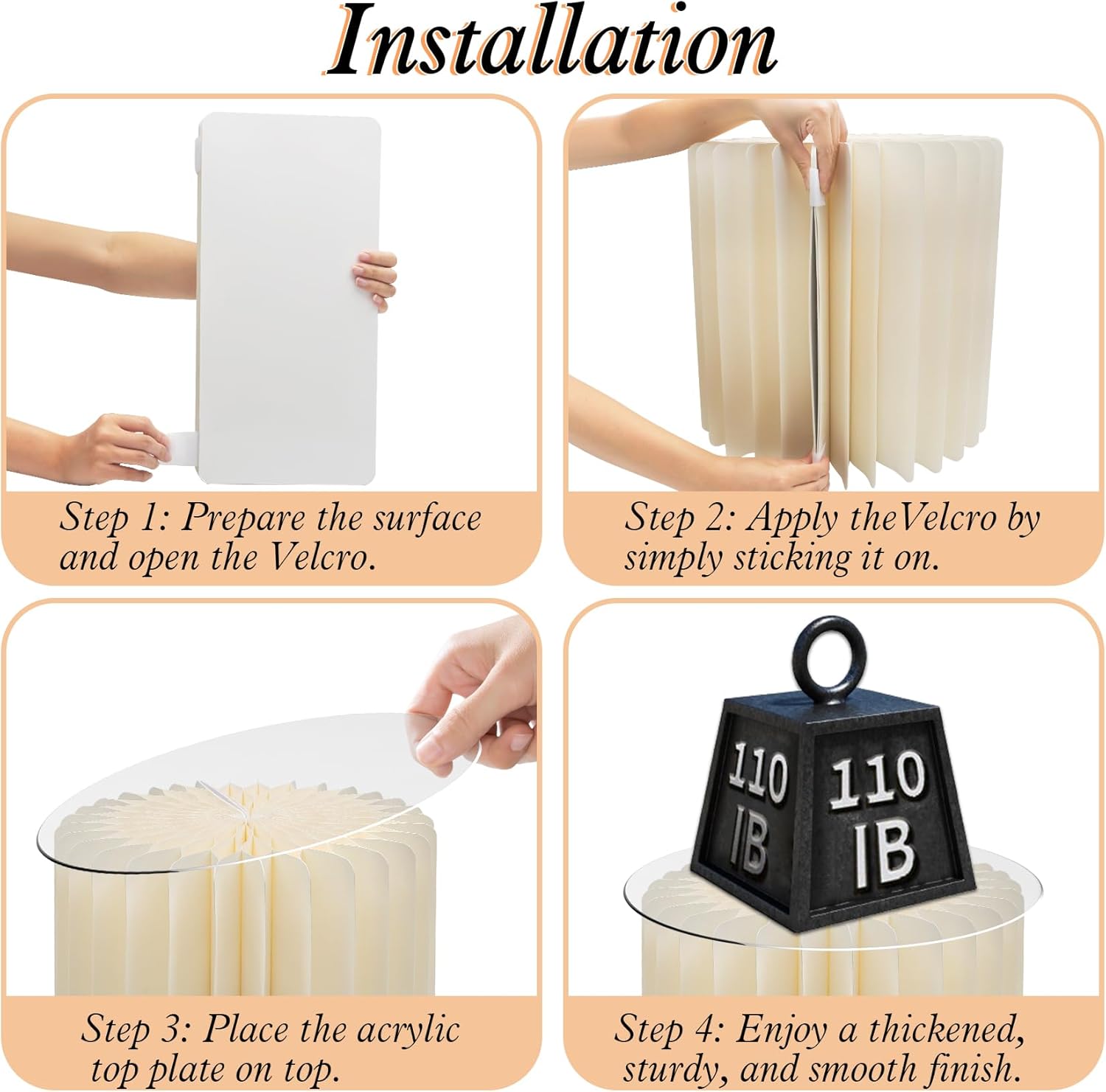 Installation

Step 1: Prepare the surface and open the Velcro.

Step 2: Apply theVelcro by simply sticking it on.

Step 3: Place the acrylic top plate on top.

110 IB

110 IB

Step 4: Enjoy a thickened, sturdy, and smooth finish.