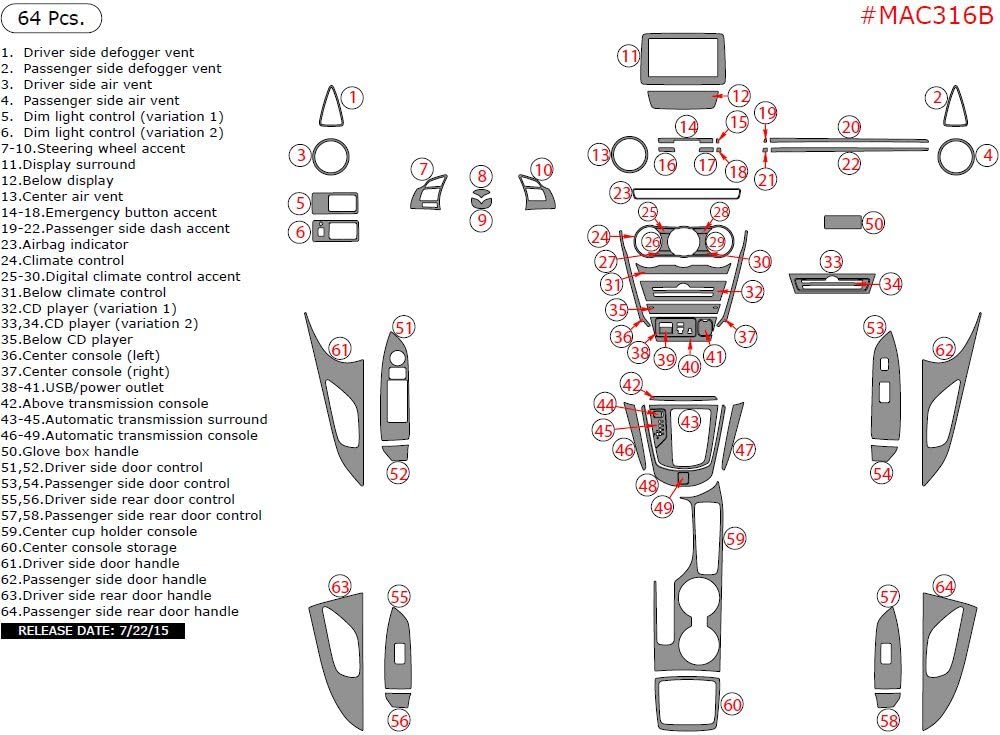 64 Pcs.

#MAC316B

1. Driver side defogger vent
2. Passenger side defogger vent
3. Driver side air vent
4. Passenger side air vent
5. Dim light control (variation 1)
6. Dim light control (variation 2)
7-10.Steering wheel accent
11.Display surround
12.Below display
13.Center air vent
14-18.Emergency button accent
19-22.Passenger side dash accent
23.Airbag indicator
24.Climate control
25-30.Digital climate control accent
31.Below climate control
32.CD player (variation 1)
33,34.CD player (variation 2)
35.Below CD player
36.Center console (left)
37.Center console (right)
38-41.USB/power outlet
42.Above transmission console
43-45.Automatic transmission surround
46-49.Automatic transmission console
50.Glove box handle
51,52.Driver side door control
53,54.Passenger side door control
55,56.Driver side rear door control
57,58.Passenger side rear door control
59.Center cup holder console
60.Center console storage
61.Driver side door handle
62.Passenger side door handle
63.Driver side rear door handle
64.Passenger side rear door handle

RELEASE DATE: 7/22/15

1 2 3 4 5 6 7 8 9 10 11 12 13 14 15 16 17 18 19 20 21 22 23 24 25 26 27 28 29 30 31 32 33 34 35 36 37 38 39 40 41 42 43 44 45 46 47 48 49 50 51 52 53 54 55 56 57 58 59 60 61 62 63 64