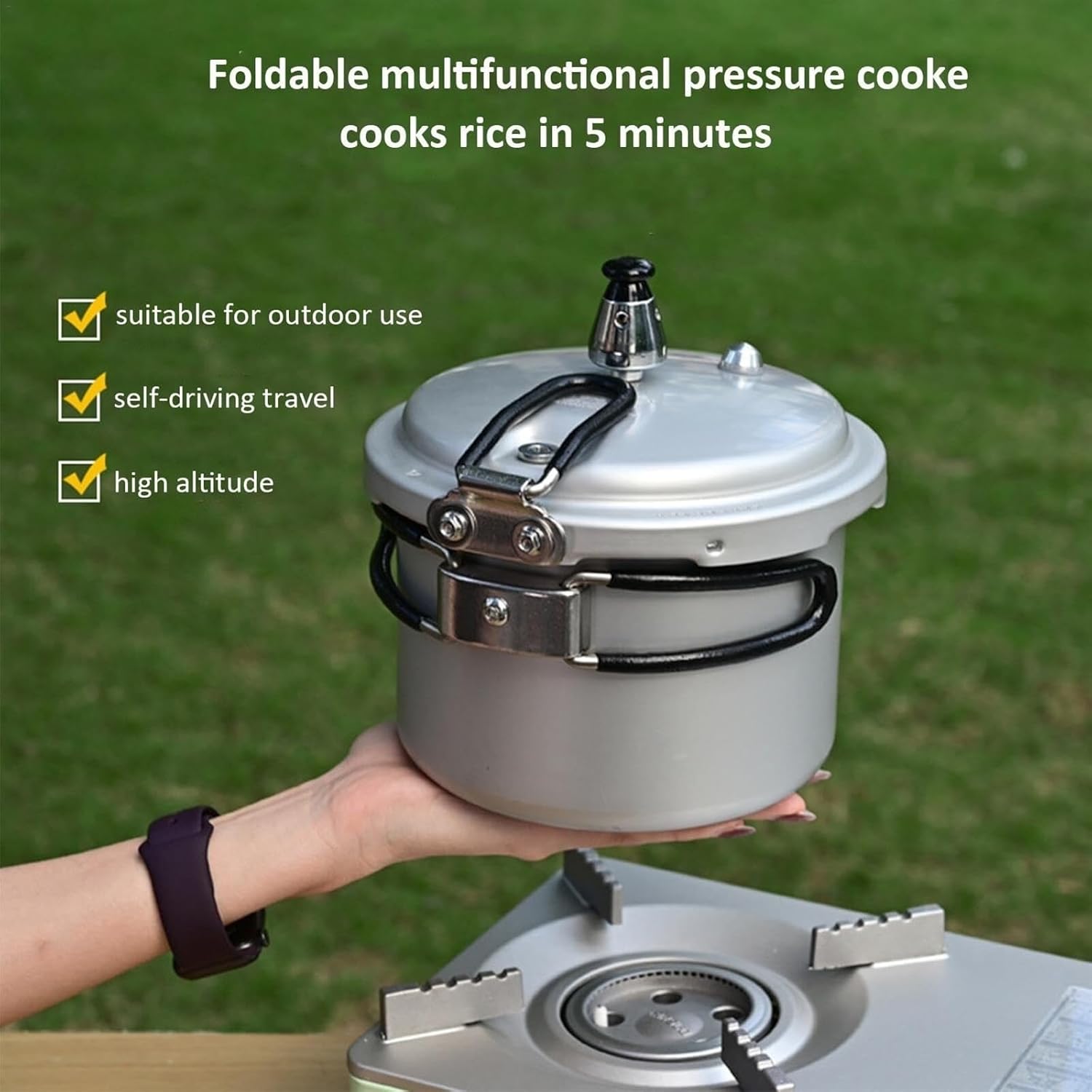 Foldable multifunctional pressure cooke
cooks rice in 5 minutes

suitable for outdoor use

self-driving travel

high altitude