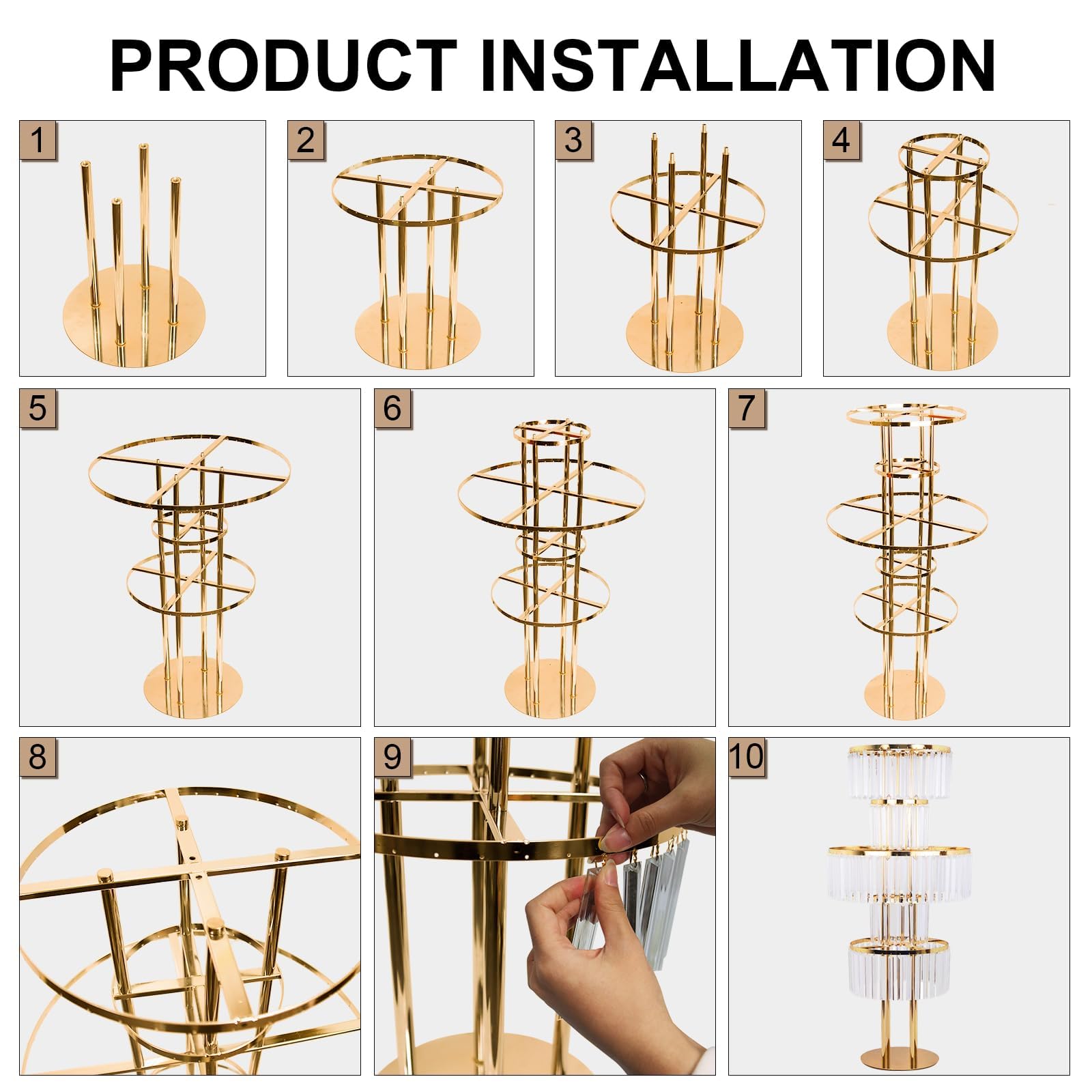 PRODUCT INSTALLATION

1

2

3

4

5

6

7

8

9

10