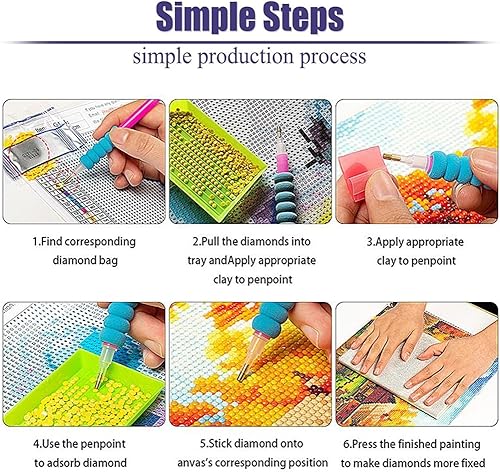 Simple Steps

simple production process

1.Find corresponding diamond bag

2.Pull the diamonds into tray andApply appropriate clay to penpoint

3.Apply appropriate clay to penpoint

4.Use the penpoint to adsorb diamond

5.Stick diamond onto anvas's corresponding position

6.Press the finished painting to make diamonds more fixed