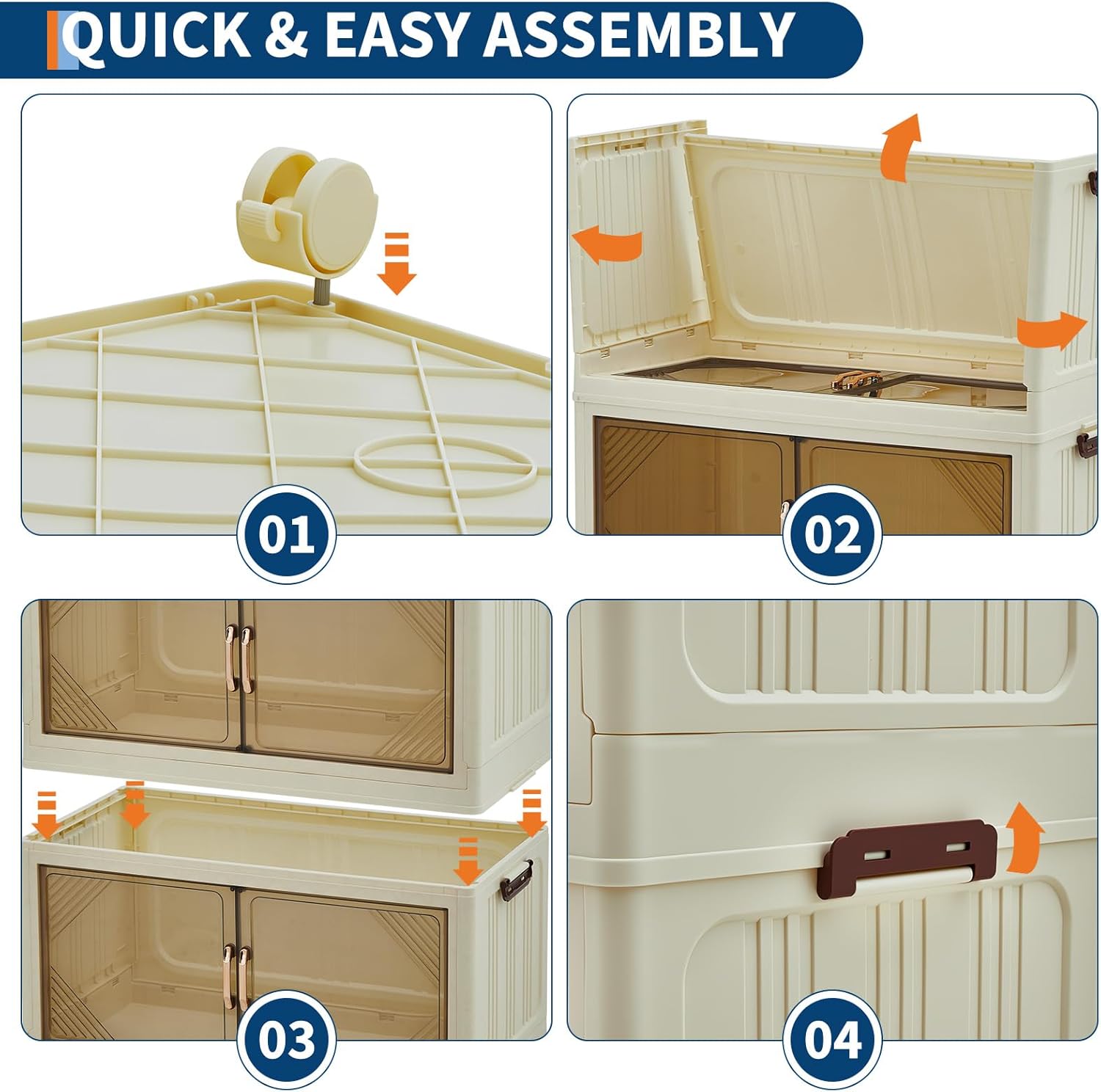 QUICK & EASY ASSEMBLY

01

02

03

04