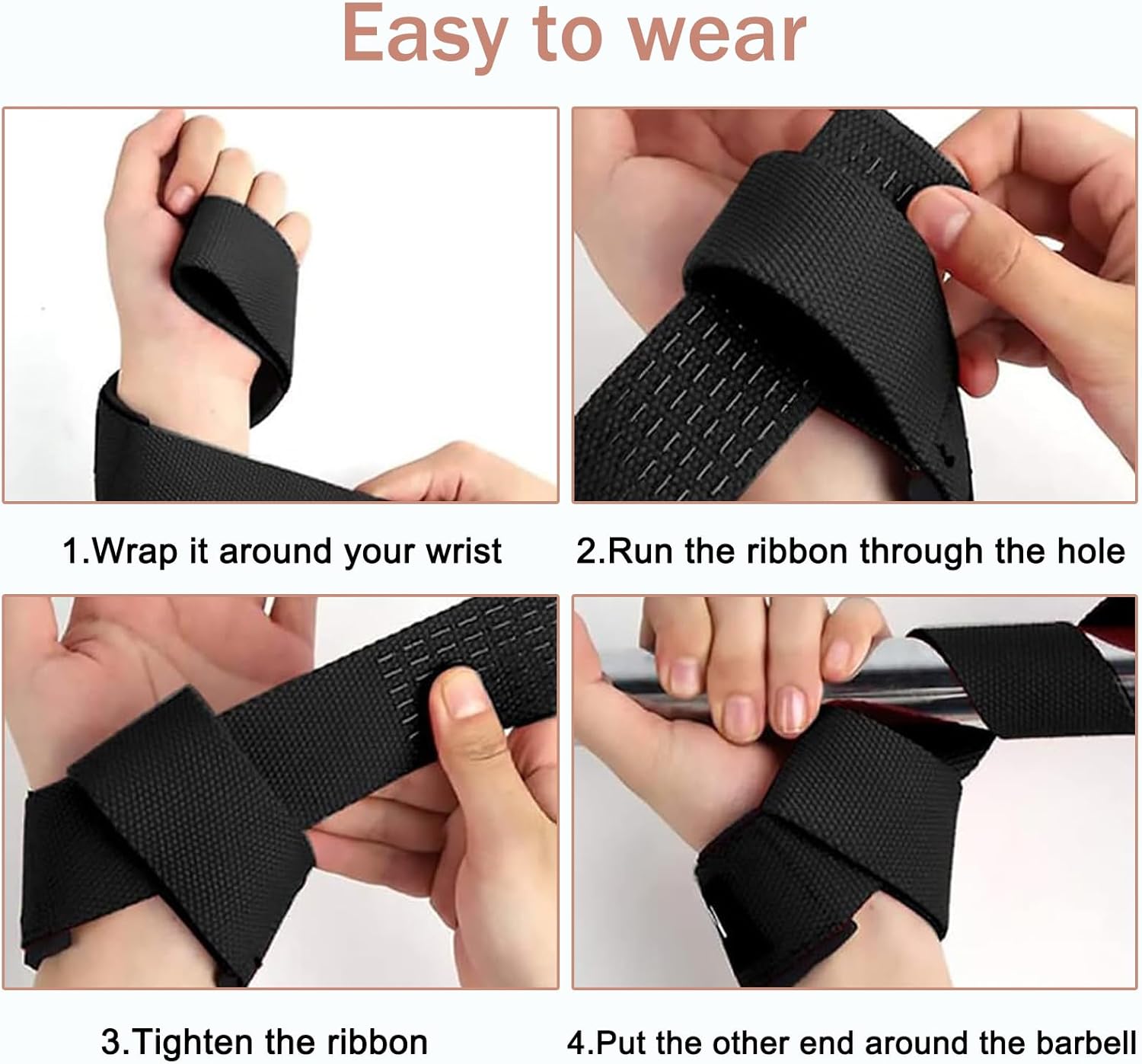 Easy to wear

1.Wrap it around your wrist

2.Run the ribbon through the hole

3.Tighten the ribbon

4.Put the other end around the barbell