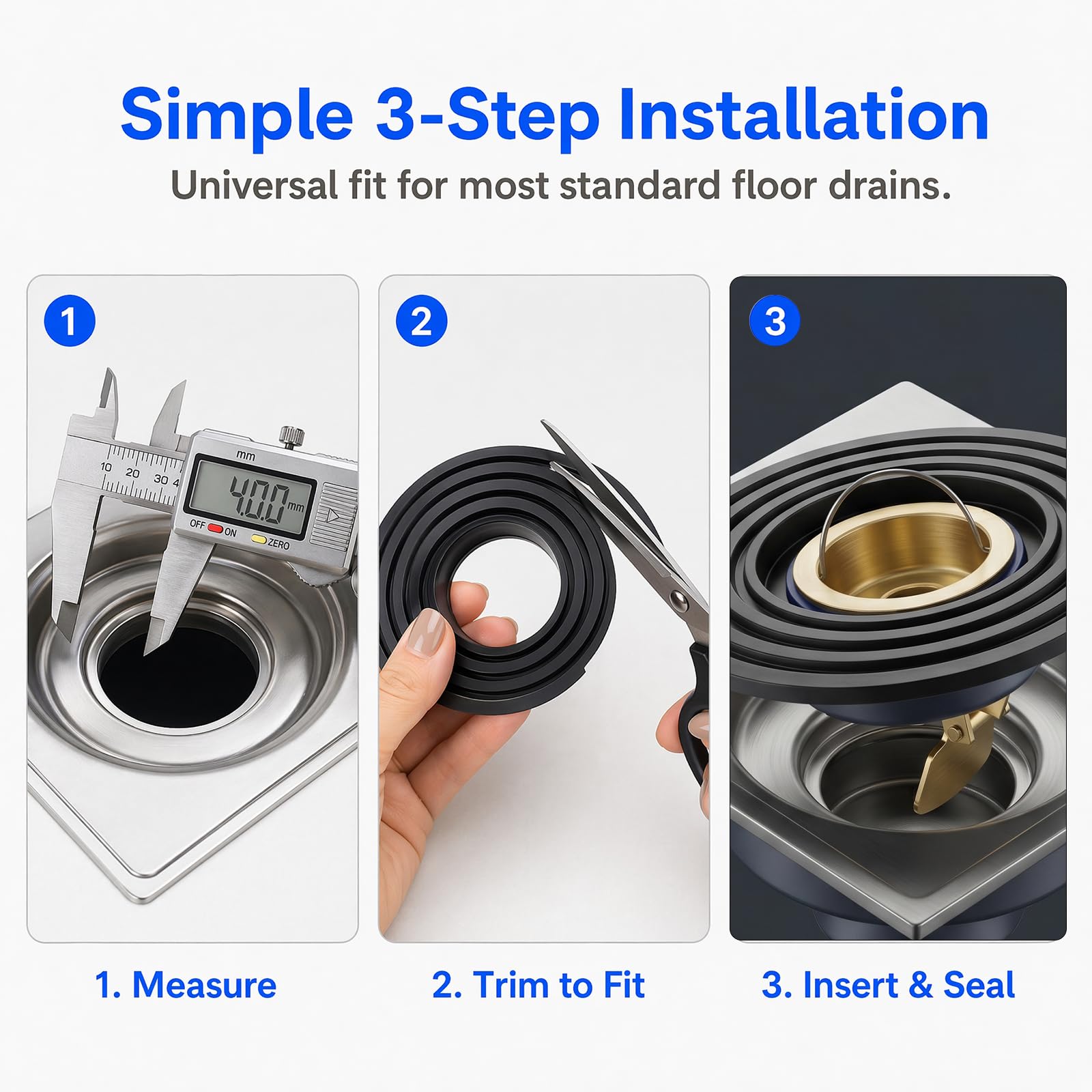 Simple 3-Step Installation

Universal fit for most standard floor drains.

1

10 20 30 4

mm

40.0 mm

OFF ON ZERO

2

3

1. Measure

2. Trim to Fit

3. Insert & Seal