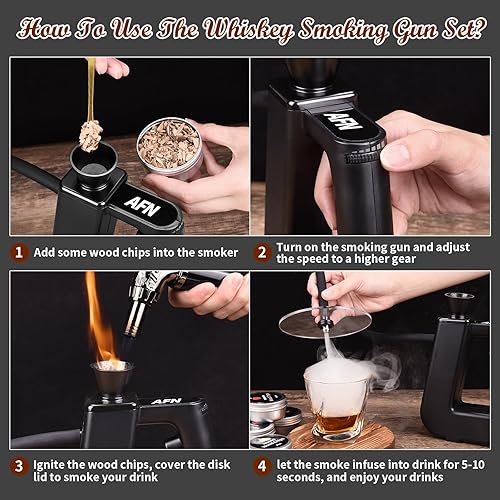 How To Use The Whiskey Smoking Gun Set?

AFN

AFN

1 Add some wood chips into the smoker

2 Turn on the smoking gun and adjust the speed to a higher gear

AFN

3 Ignite the wood chips, cover the disk lid to smoke your drink

4 let the smoke infuse into drink for 5-10 seconds, and enjoy your drinks