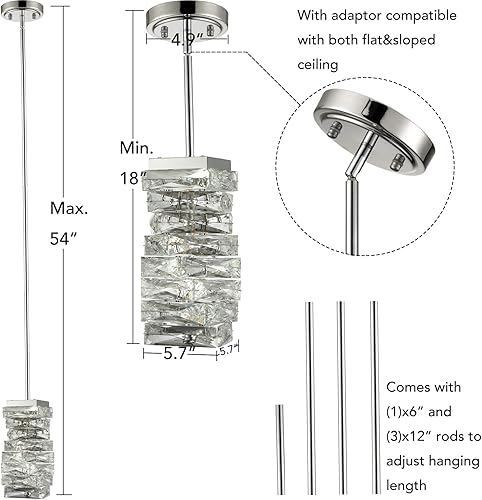 Max.
54″

4.9″

Min.
18″

5.7″

5.7″

With adaptor compatible with both flat&sloped ceiling

Comes with (1)x6″ and (3)x12″ rods to adjust hanging length