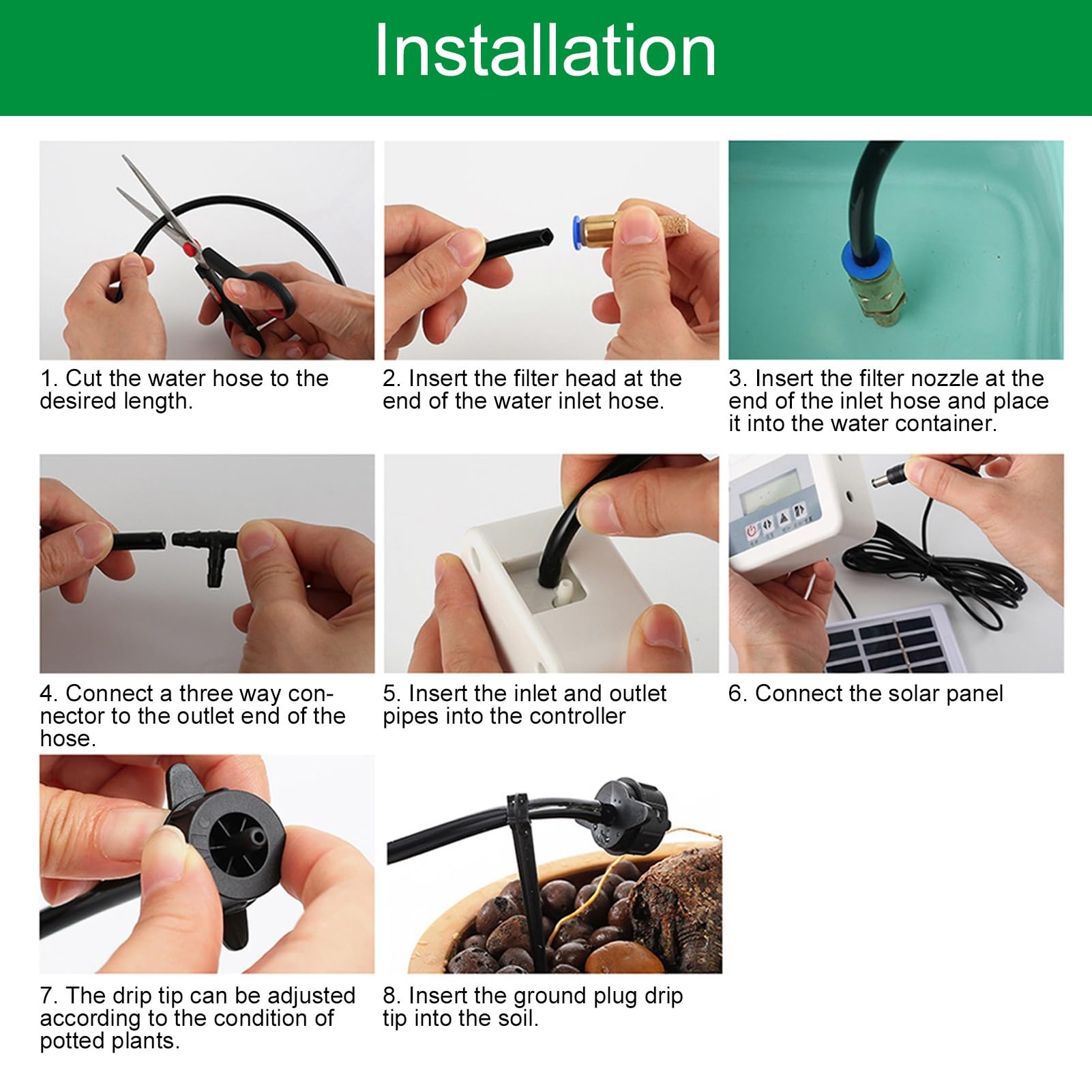 Installation

1. Cut the water hose to the desired length.

2. Insert the filter head at the end of the water inlet hose.

3. Insert the filter nozzle at the end of the inlet hose and place it into the water container.

4. Connect a three way connector to the outlet end of the hose.

5. Insert the inlet and outlet pipes into the controller

6. Connect the solar panel

7. The drip tip can be adjusted according to the condition of potted plants.

8. Insert the ground plug drip tip into the soil.