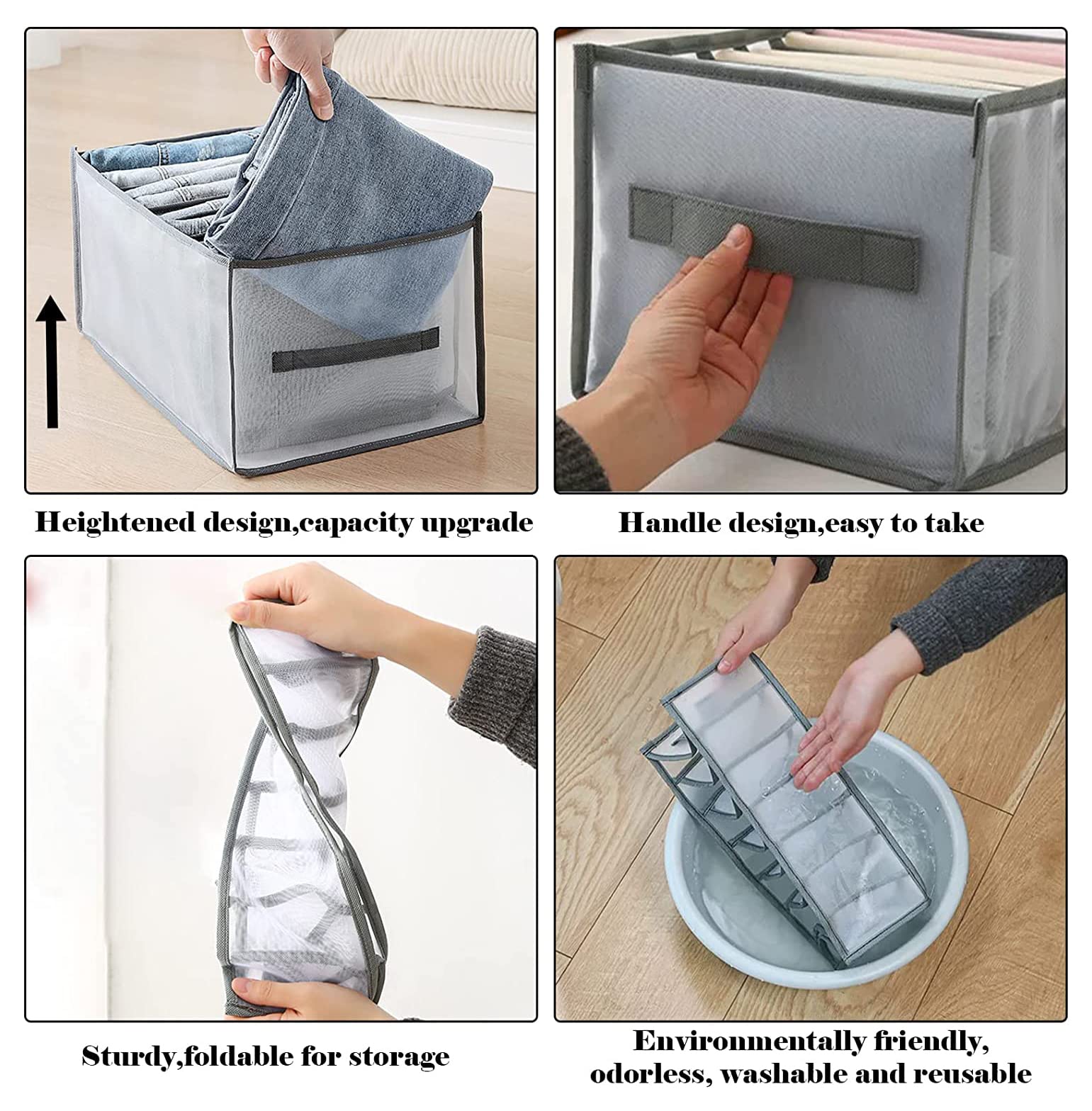 Heightened design,capacity upgrade

Handle design,easy to take

Sturdy,foldable for storage

Environmentally friendly, odorless, washable and reusable