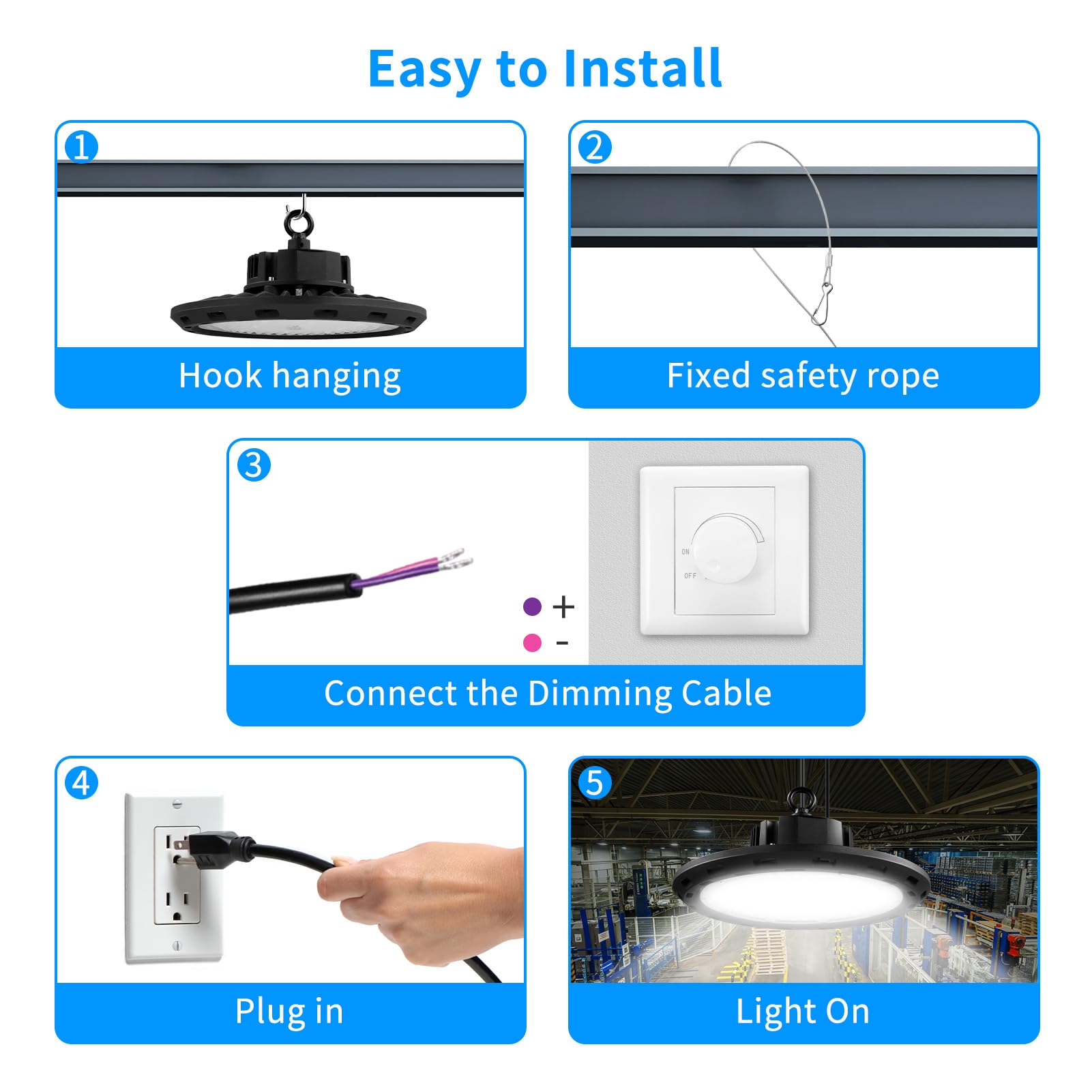 Easy to Install

1
Hook hanging

2
Fixed safety rope

3
ON
OFF
+
-
Connect the Dimming Cable

4
Plug in

5
Light On