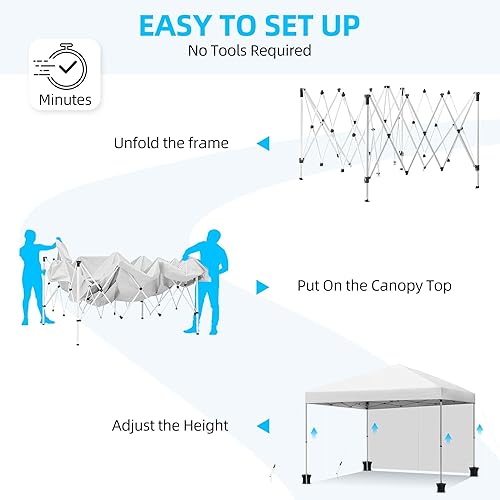 EASY TO SET UP
No Tools Required

Minutes

Unfold the frame

Put On the Canopy Top

Adjust the Height