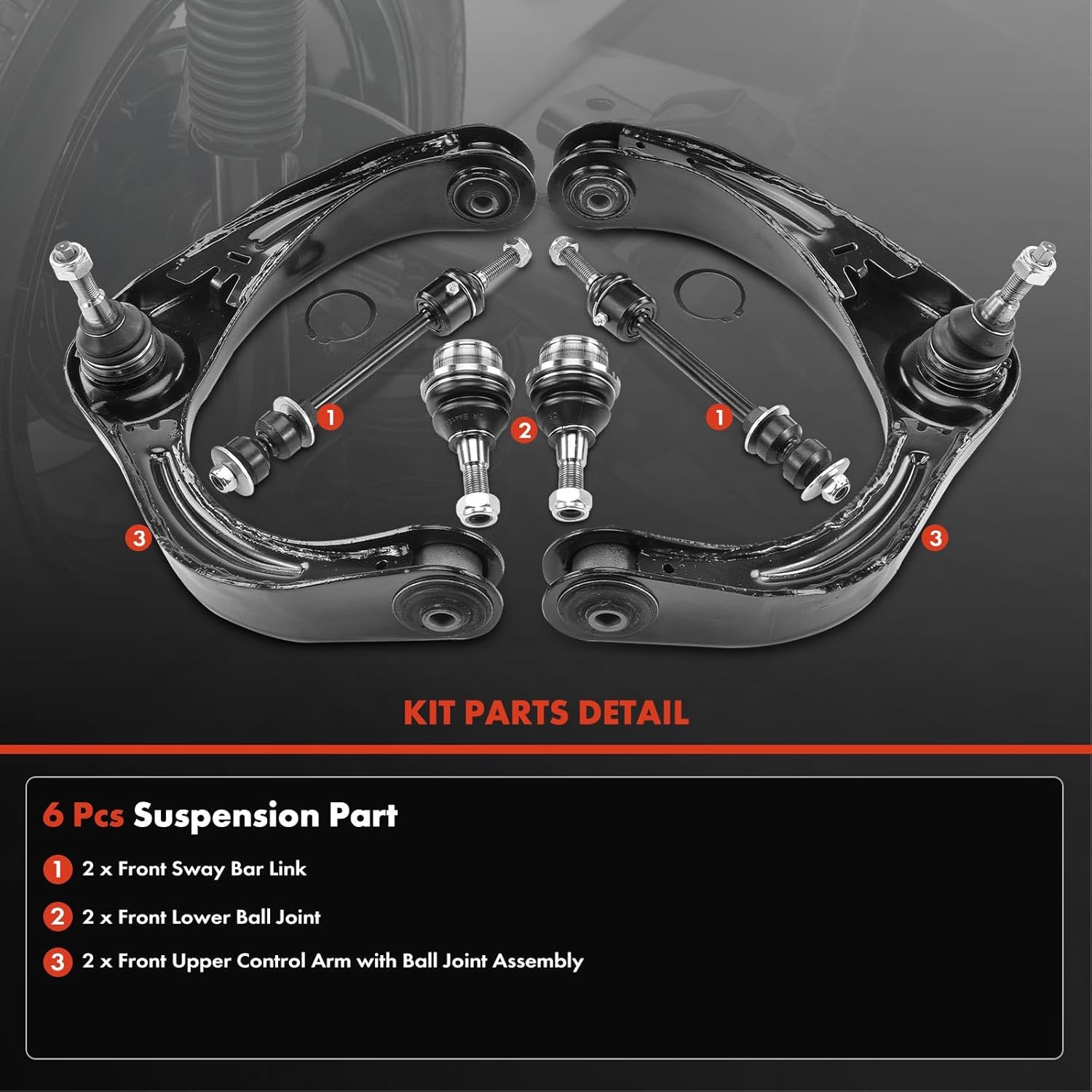 1
2
1
3
3

KIT PARTS DETAIL

6 Pcs Suspension Part

1 2 x Front Sway Bar Link

2 2 x Front Lower Ball Joint

3 2 x Front Upper Control Arm with Ball Joint Assembly