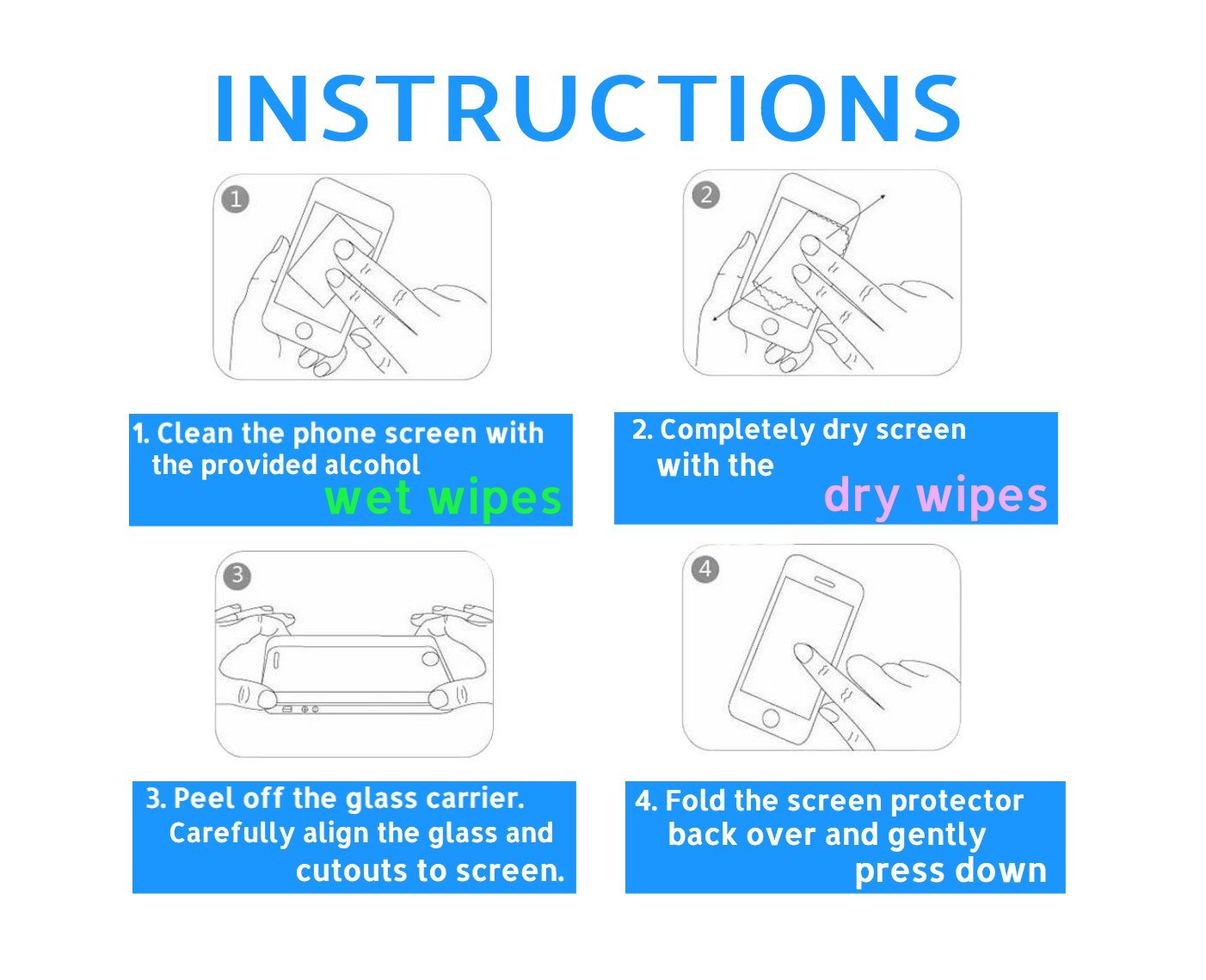 INSTRUCTIONS

1

2

1. Clean the phone screen with the provided alcohol wet wipes

2. Completely dry screen with the dry wipes

3

4

3. Peel off the glass carrier. Carefully align the glass and cutouts to screen.

4. Fold the screen protector back over and gently press down