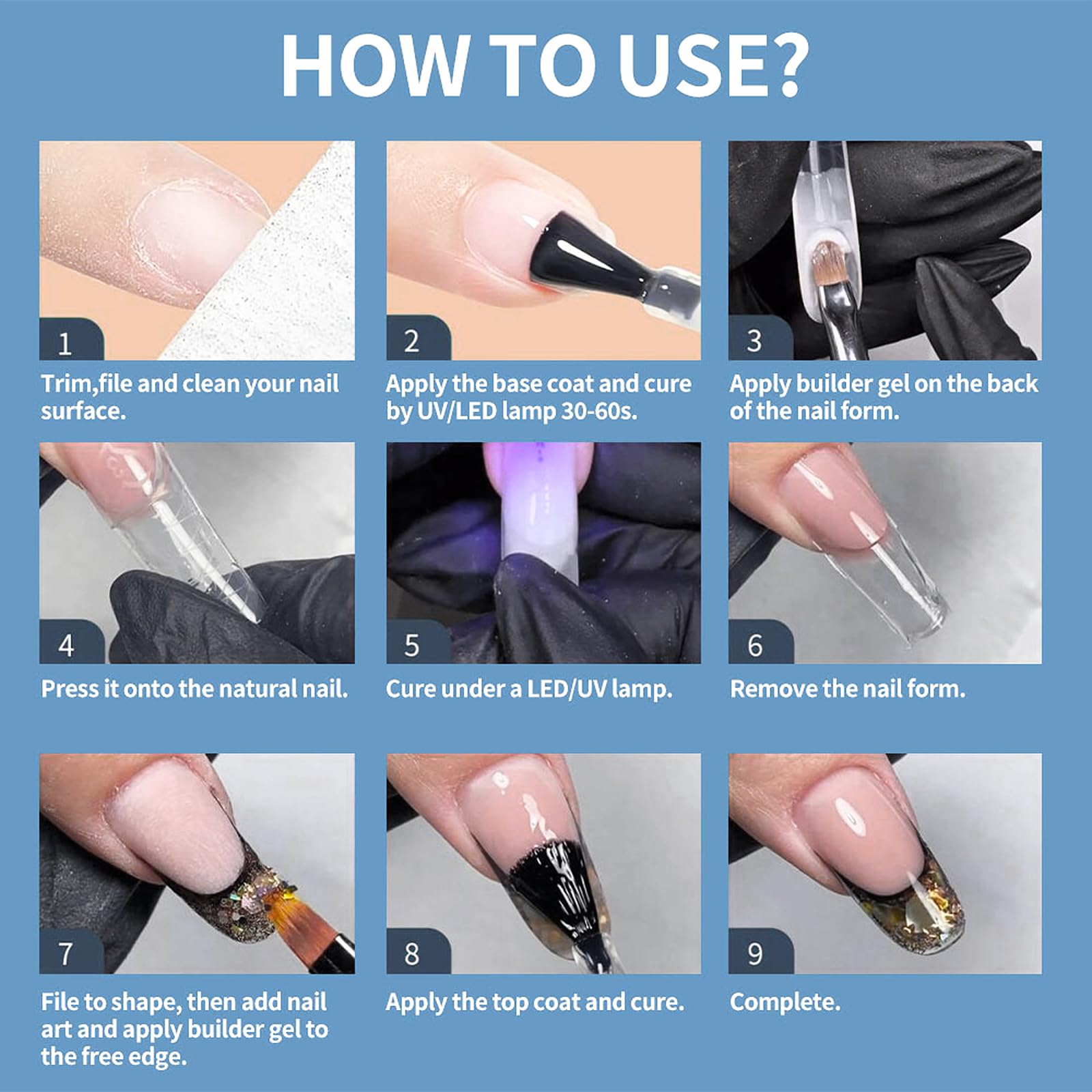 HOW TO USE?

1

Trim,file and clean your nail surface.

2

Apply the base coat and cure by UV/LED lamp 30-60s.

3

Apply builder gel on the back of the nail form.

4

Press it onto the natural nail.

5

Cure under a LED/UV lamp.

6

Remove the nail form.

7

File to shape, then add nail art and apply builder gel to the free edge.

8

Apply the top coat and cure.

9

Complete.