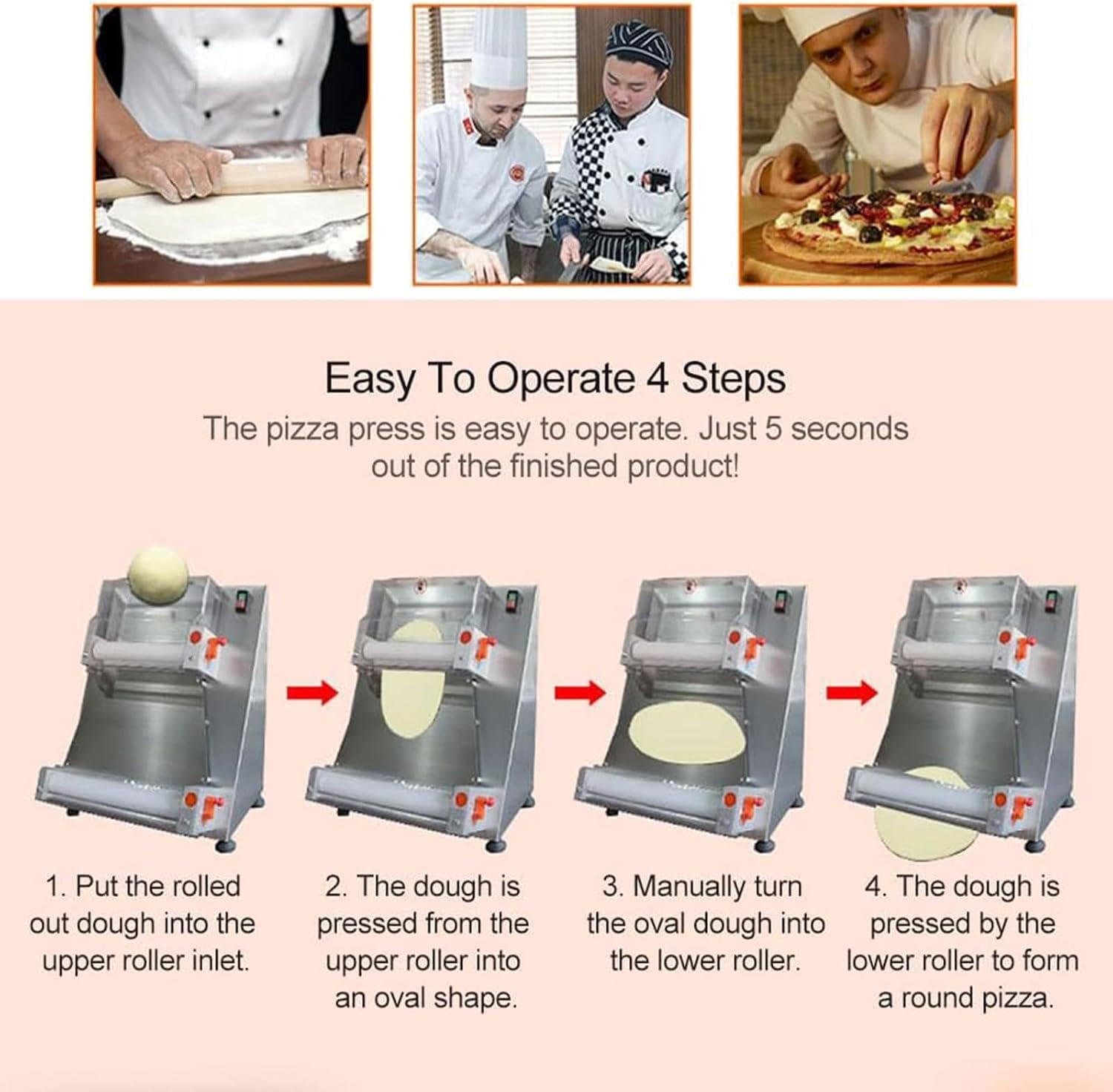 Easy To Operate 4 Steps

The pizza press is easy to operate. Just 5 seconds out of the finished product!

1. Put the rolled out dough into the upper roller inlet.

2. The dough is pressed from the upper roller into an oval shape.

3. Manually turn the oval dough into the lower roller.

4. The dough is pressed by the lower roller to form a round pizza.