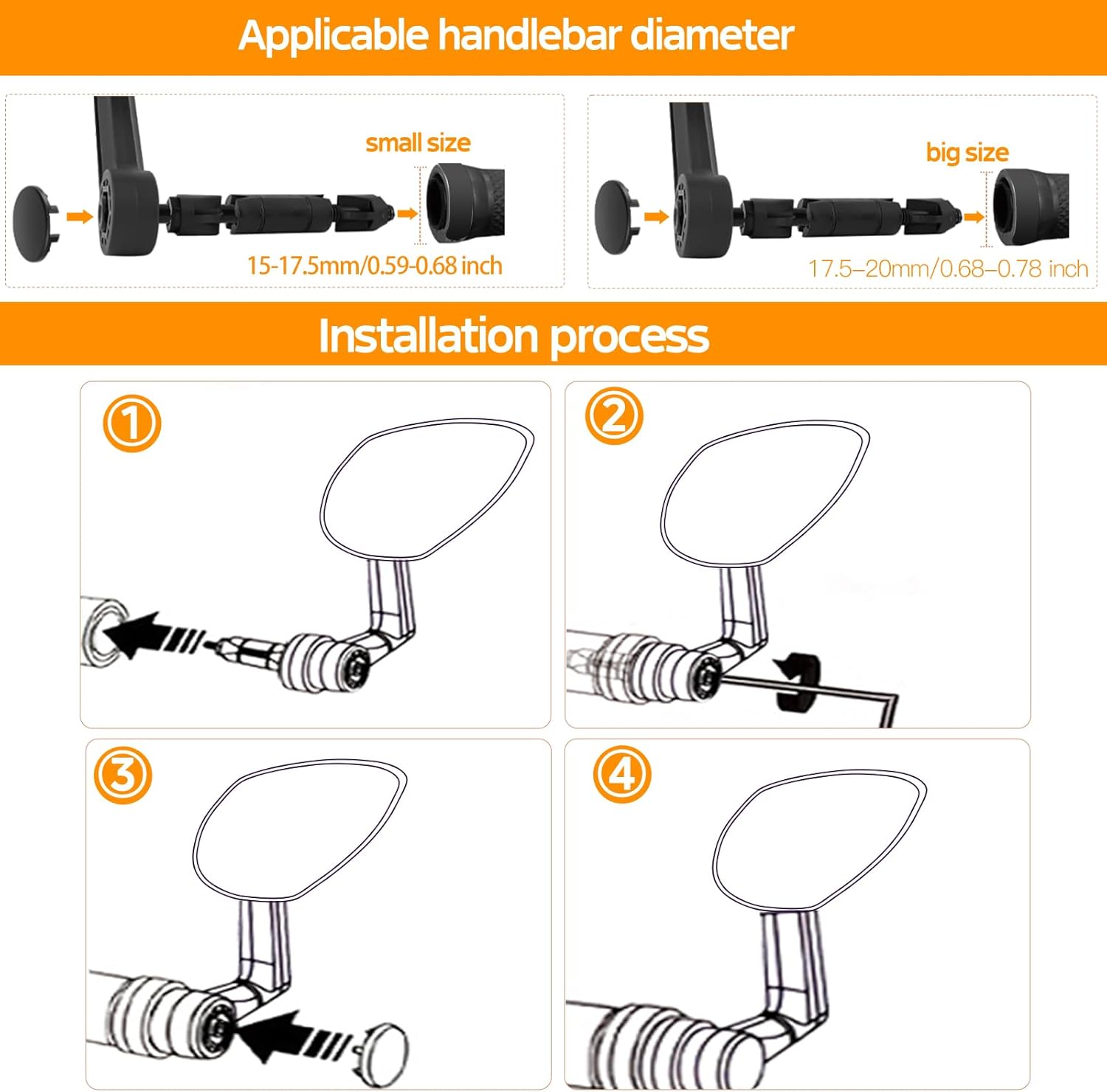 Applicable handlebar diameter

small size

15-17.5mm/0.59-0.68 inch

big size

17.5–20mm/0.68–0.78 inch

Installation process

①

②

③

④