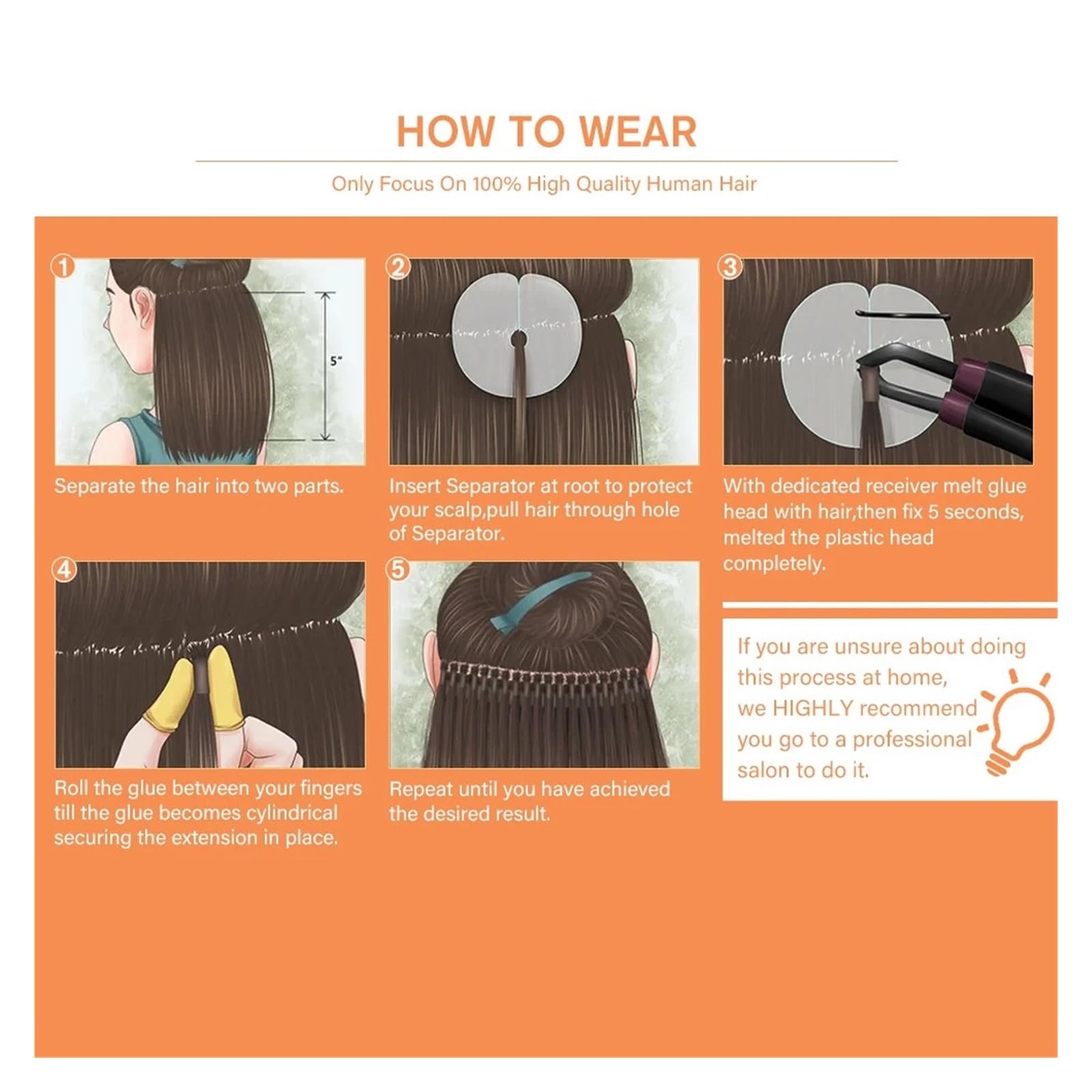 HOW TO WEAR

Only Focus On 100% High Quality Human Hair

1

5"

Separate the hair into two parts.

2

Insert Separator at root to protect your scalp,pull hair through hole of Separator.

3

With dedicated receiver melt glue head with hair,then fix 5 seconds, melted the plastic head completely.

4

Roll the glue between your fingers till the glue becomes cylindrical securing the extension in place.

5

Repeat until you have achieved the desired result.

If you are unsure about doing this process at home, we HIGHLY recommend you go to a professional salon to do it.