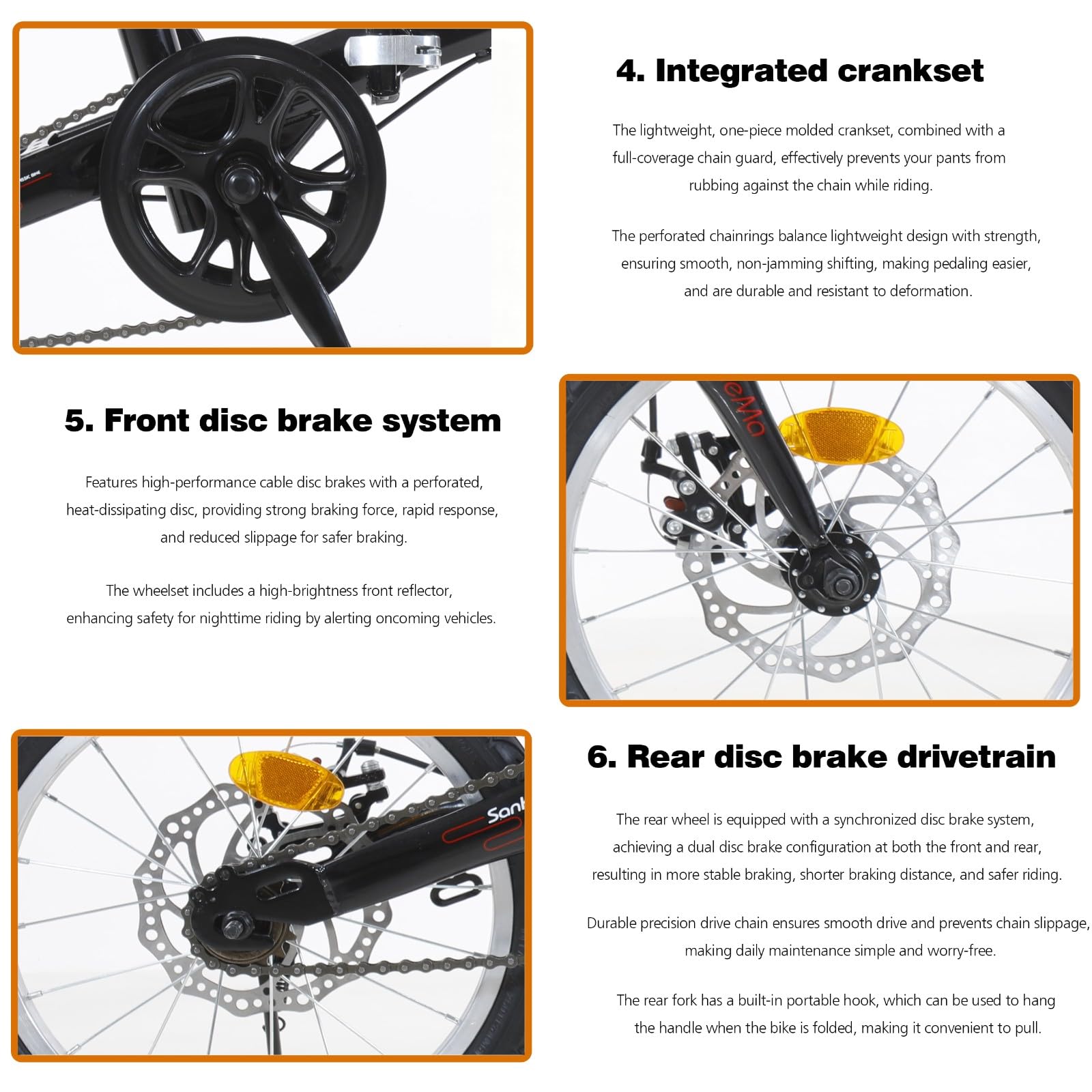 4. Integrated crankset

The lightweight, one-piece molded crankset, combined with a full-coverage chain guard, effectively prevents your pants from rubbing against the chain while riding.

The perforated chainrings balance lightweight design with strength, ensuring smooth, non-jamming shifting, making pedaling easier, and are durable and resistant to deformation.

5. Front disc brake system

Features high-performance cable disc brakes with a perforated, heat-dissipating disc, providing strong braking force, rapid response, and reduced slippage for safer braking.

The wheelset includes a high-brightness front reflector, enhancing safety for nighttime riding by alerting oncoming vehicles.

6. Rear disc brake drivetrain

The rear wheel is equipped with a synchronized disc brake system, achieving a dual disc brake configuration at both the front and rear, resulting in more stable braking, shorter braking distance, and safer riding.

Durable precision drive chain ensures smooth drive and prevents chain slippage, making daily maintenance simple and worry-free.

The rear fork has a built-in portable hook, which can be used to hang the handle when the bike is folded, making it convenient to pull.