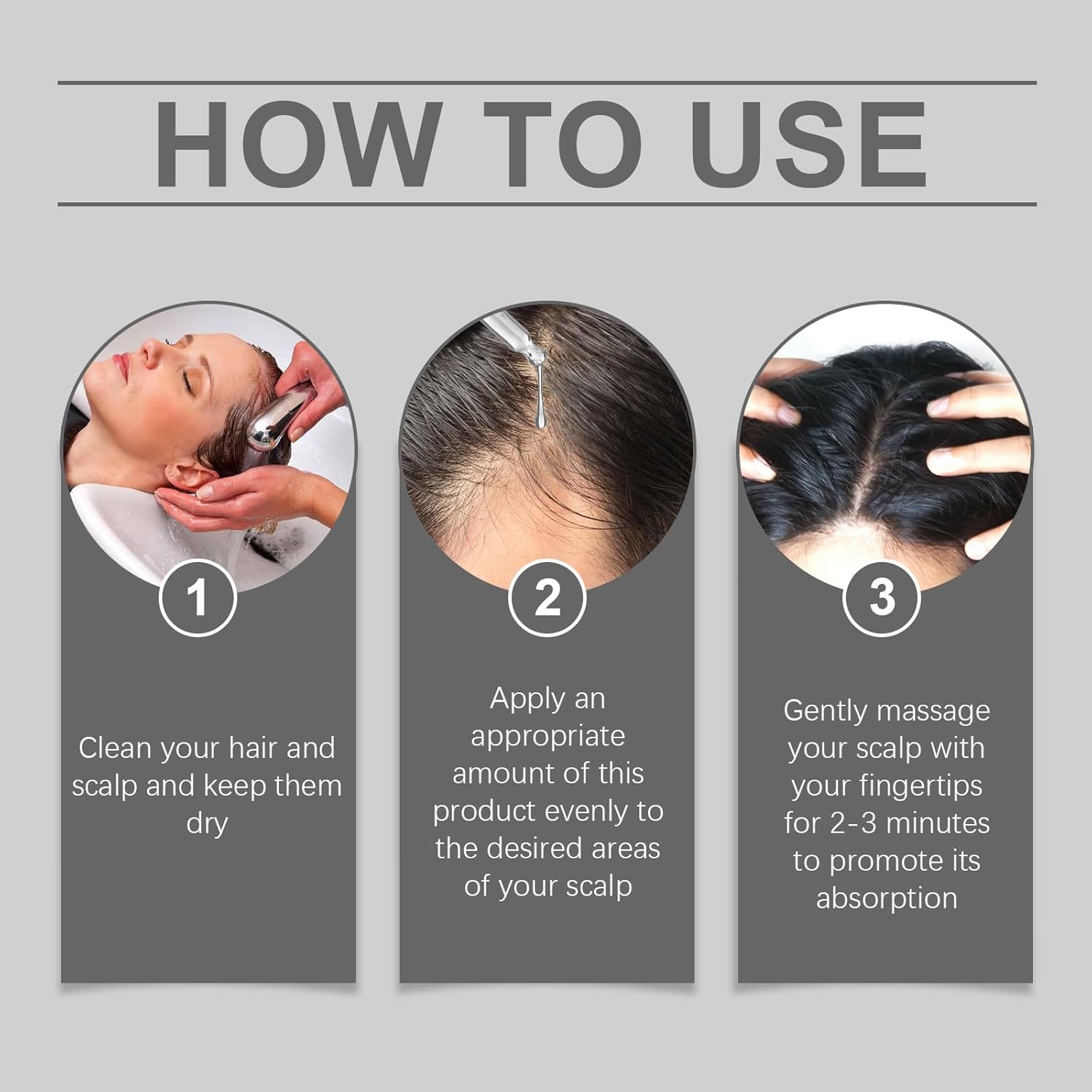 HOW TO USE

1

Clean your hair and scalp and keep them dry

2

Apply an appropriate amount of this product evenly to the desired areas of your scalp

3

Gently massage your scalp with your fingertips for 2-3 minutes to promote its absorption