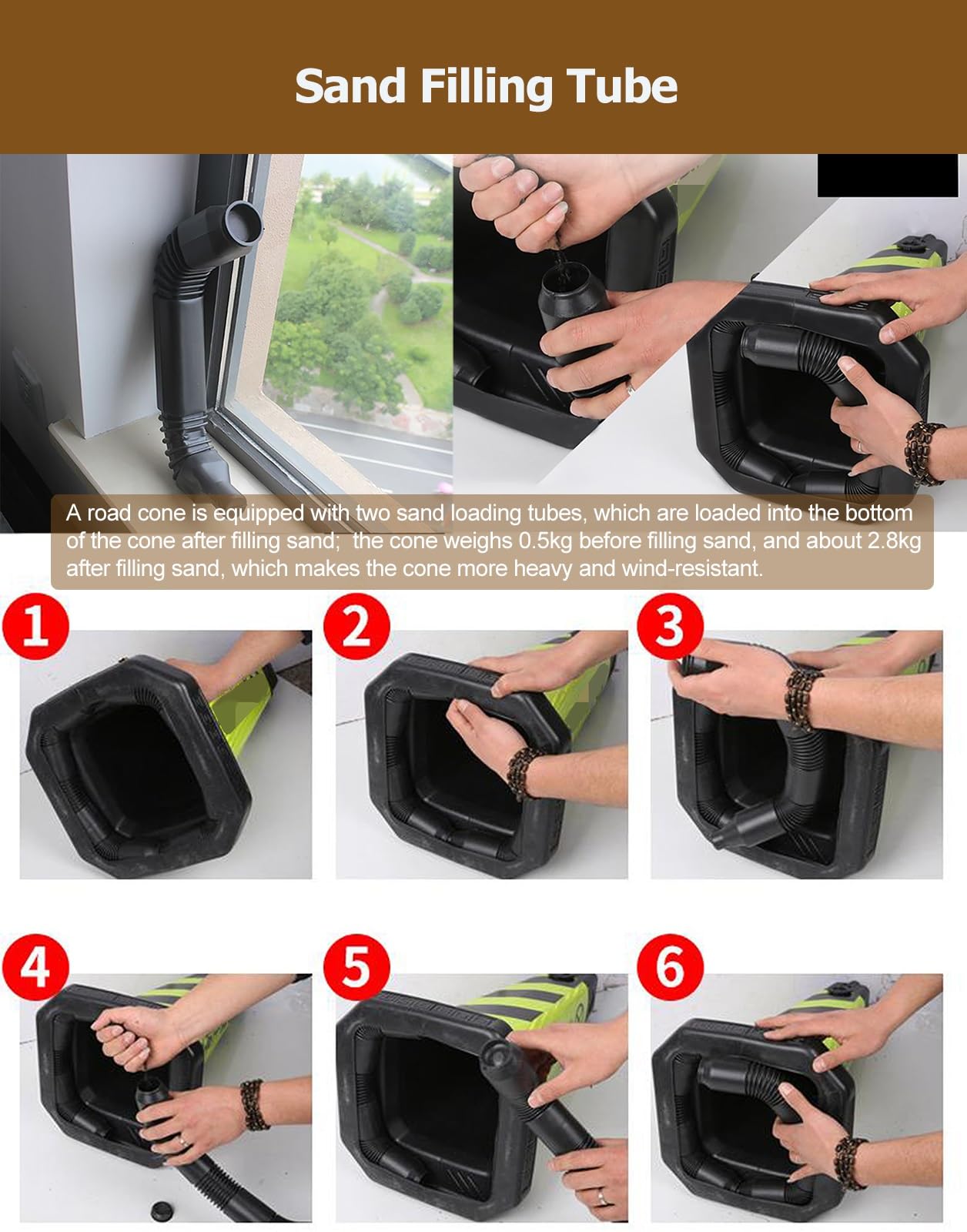 Sand Filling Tube

A road cone is equipped with two sand loading tubes, which are loaded into the bottom of the cone after filling sand;  the cone weighs 0.5kg before filling sand, and about 2.8kg after filling sand, which makes the cone more heavy and wind-resistant.

1

2

3

4

5

6