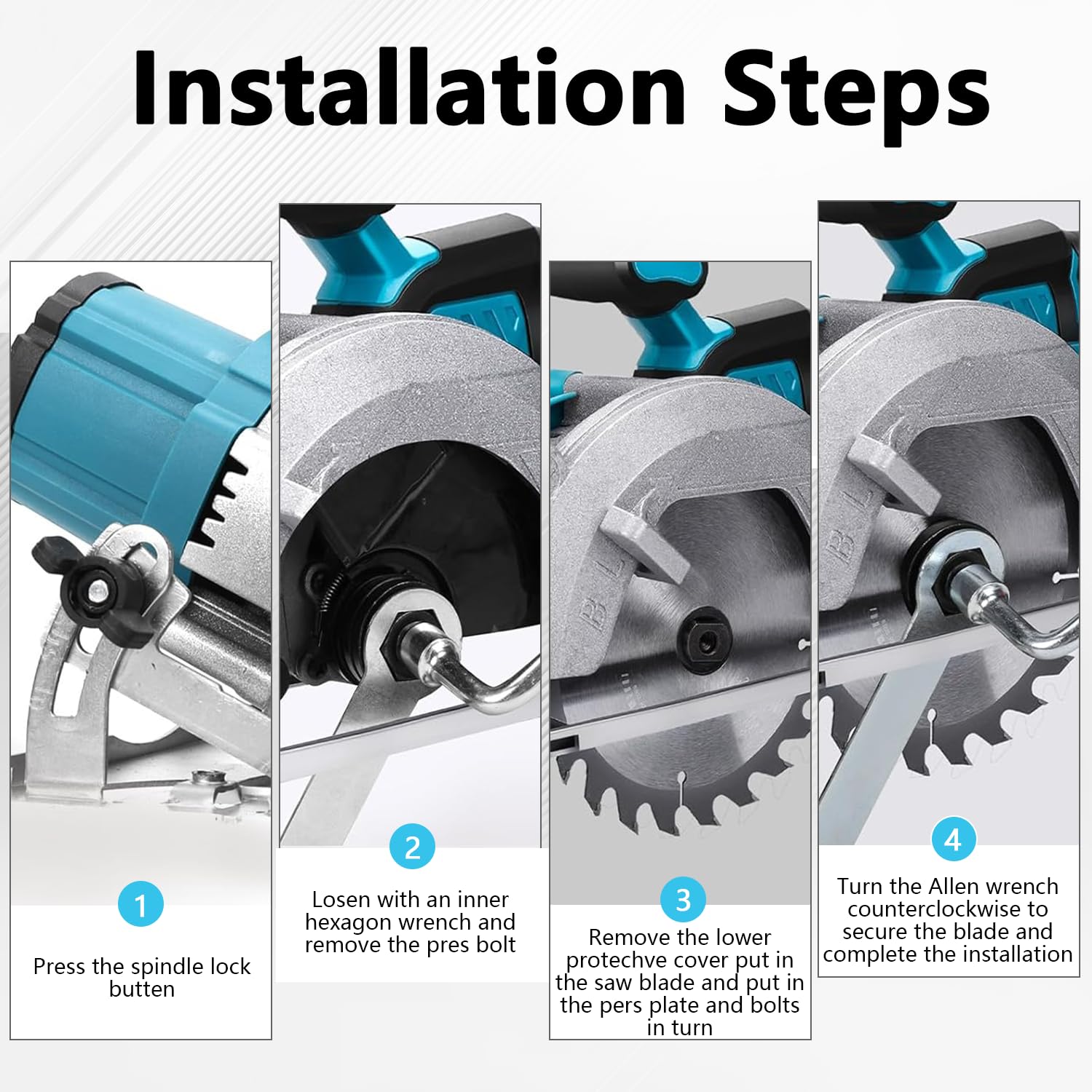 Installation Steps

1

Press the spindle lock butten

2

Losen with an inner hexagon wrench and remove the pres bolt

3

Remove the lower protechve cover put in the saw blade and put in the pers plate and bolts in turn

4

Turn the Allen wrench counterclockwise to secure the blade and complete the installation