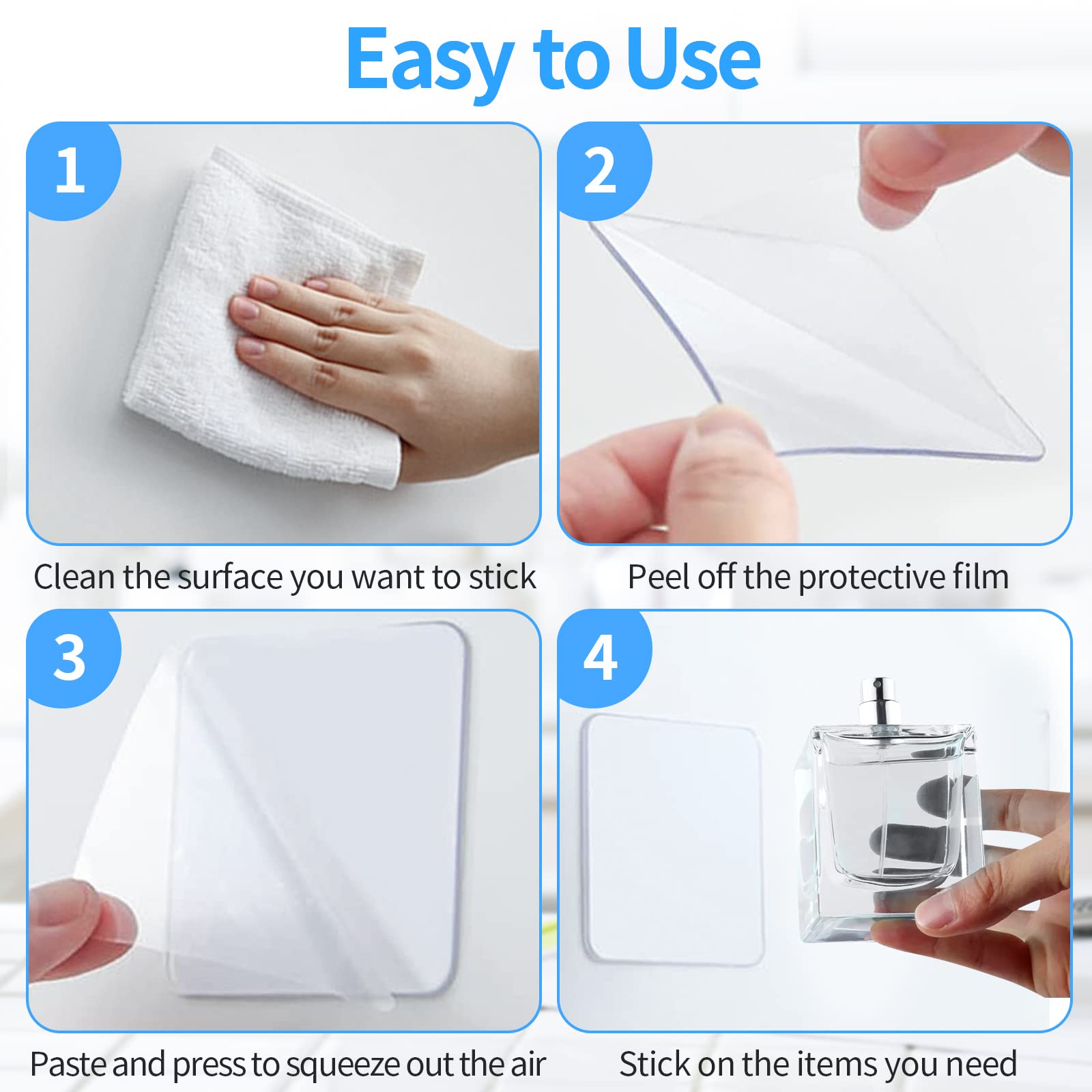 Easy to Use

1

Clean the surface you want to stick

2

Peel off the protective film

3

Paste and press to squeeze out the air

4

Stick on the items you need