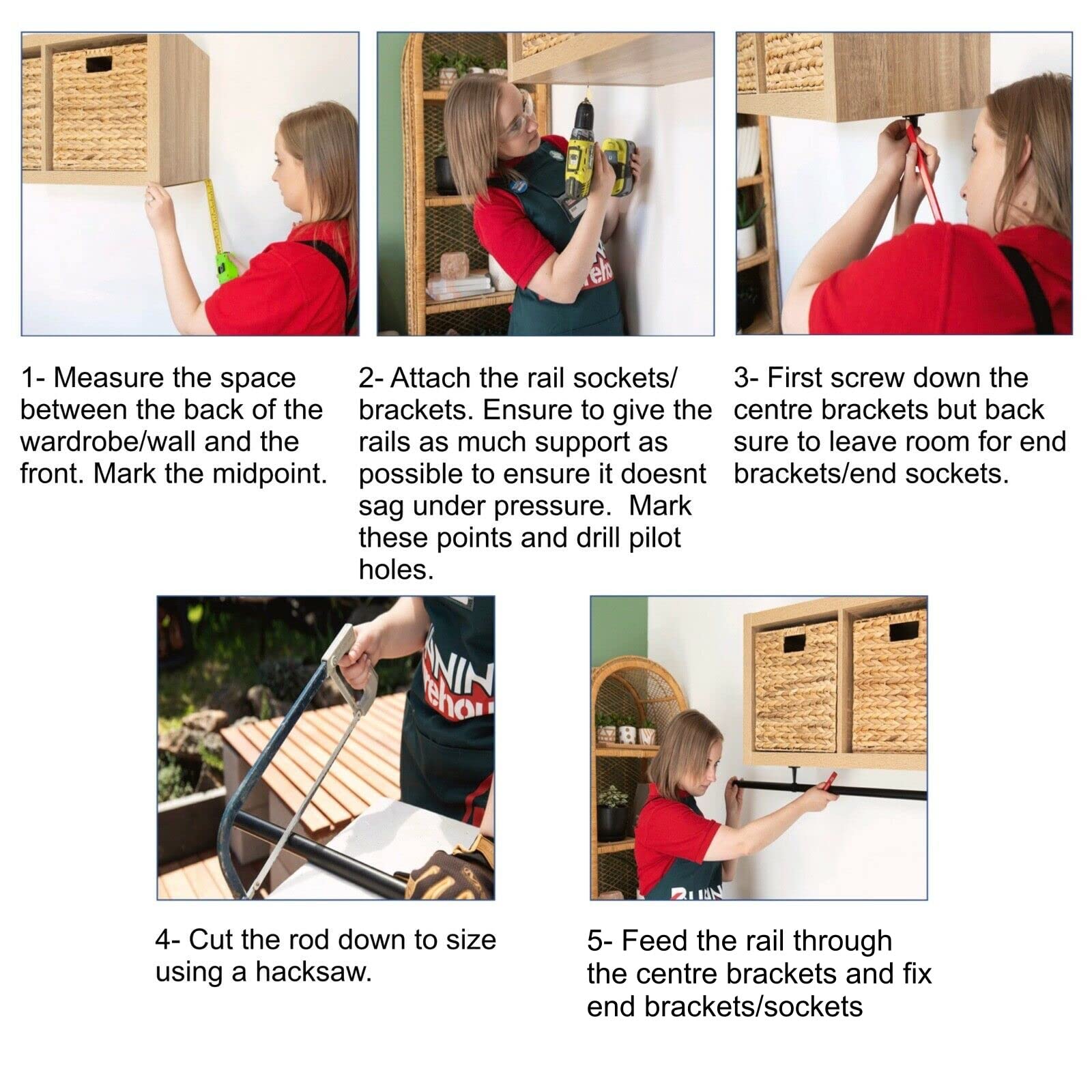 1- Measure the space between the back of the wardrobe/wall and the front. Mark the midpoint.

2- Attach the rail sockets/ brackets. Ensure to give the rails as much support as possible to ensure it doesnt sag under pressure.  Mark these points and drill pilot holes.

3- First screw down the centre brackets but back sure to leave room for end brackets/end sockets.

4- Cut the rod down to size using a hacksaw.

5- Feed the rail through the centre brackets and fix end brackets/sockets