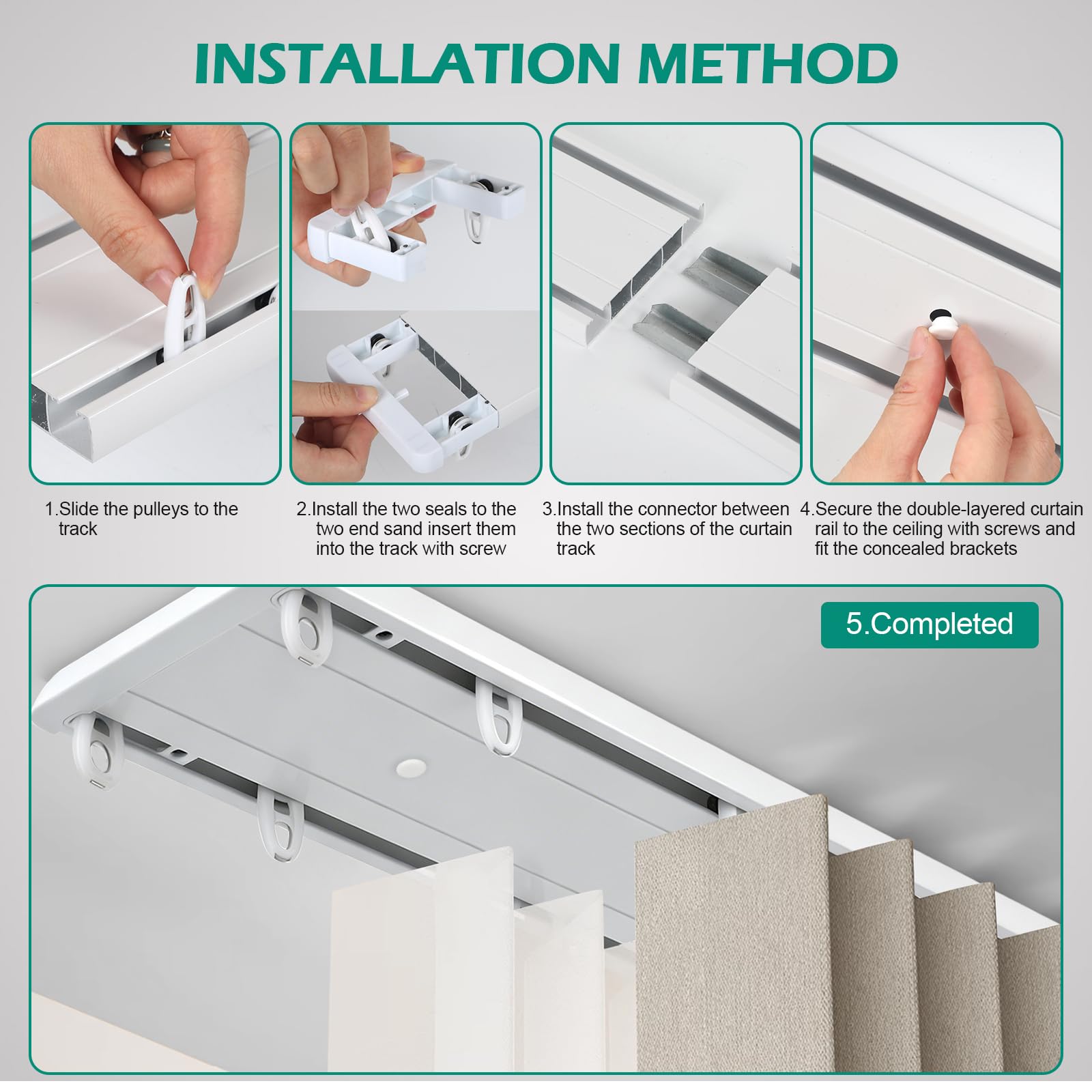 INSTALLATION METHOD

1.Slide the pulleys to the track

2.Install the two seals to the two end sand insert them into the track with screw

3.Install the connector between the two sections of the curtain track

4.Secure the double-layered curtain rail to the ceiling with screws and fit the concealed brackets

5.Completed