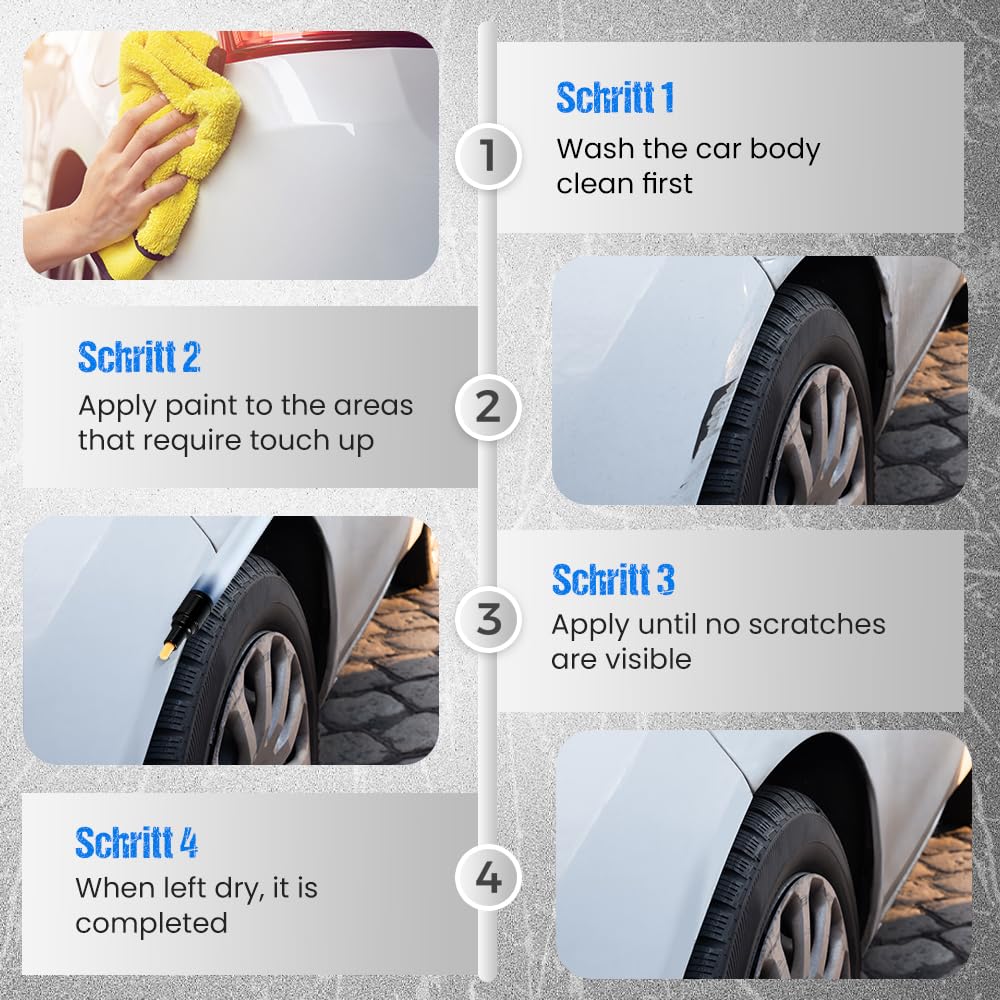 1

Schritt 1
Wash the car body clean first

Schritt 2
Apply paint to the areas that require touch up

2

3

Schritt 3
Apply until no scratches are visible

Schritt 4
When left dry, it is completed

4