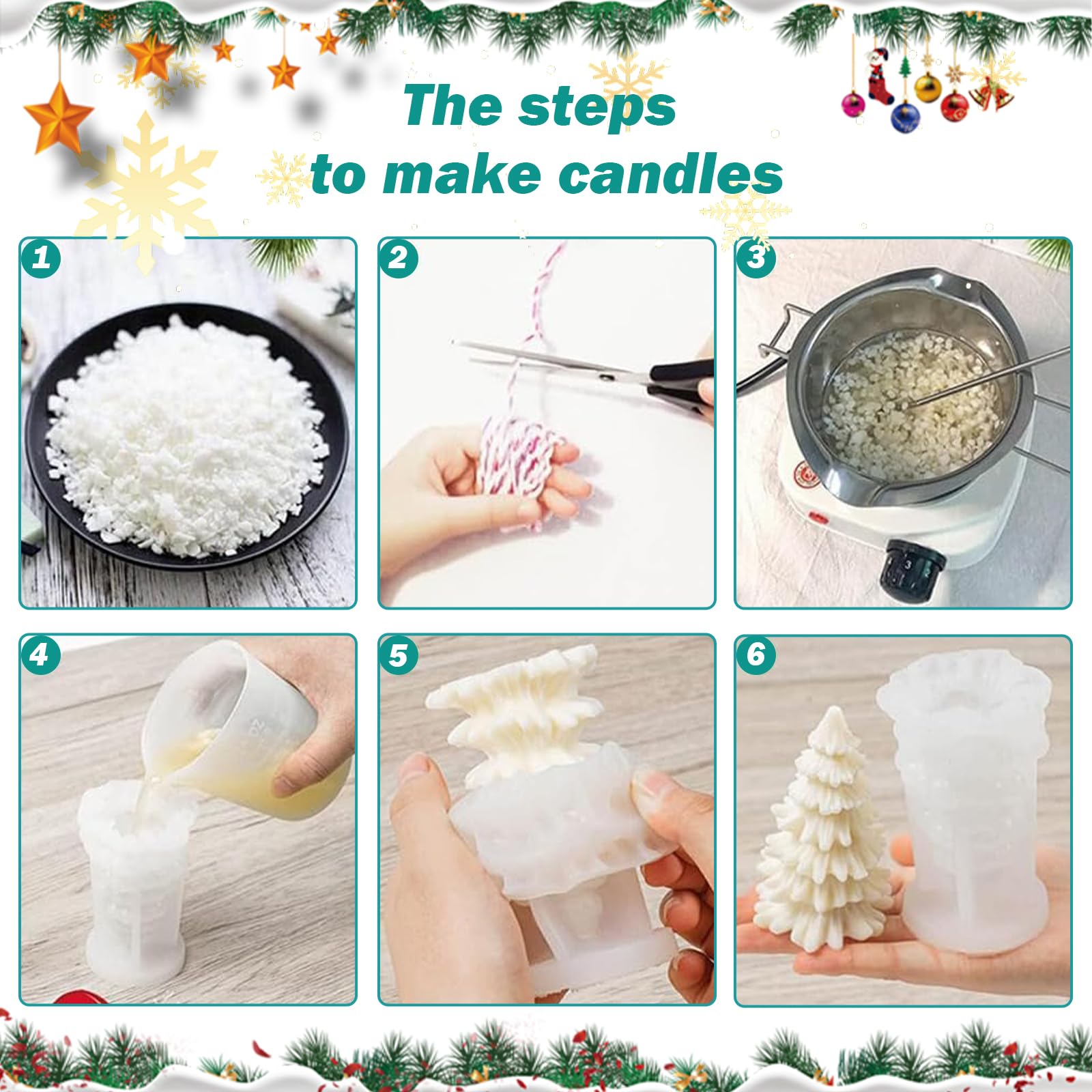 The steps to make candles

1

2

3

4

5

6