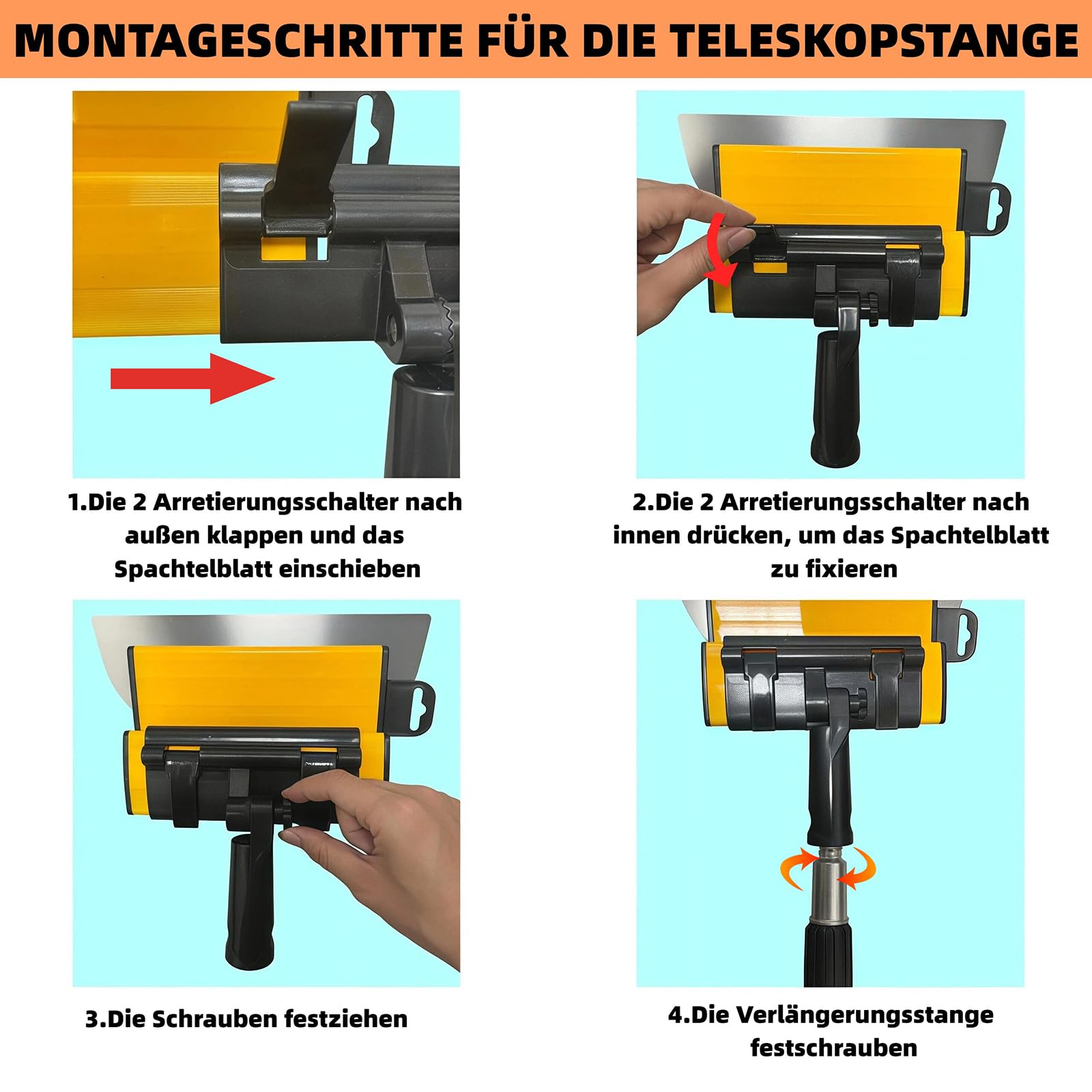 MONTAGESCHRITTE FÜR DIE TELESKOPSTANGE

1.Die 2 Arretierungsschalter nach außen klappen und das Spachtelblatt einschieben

2.Die 2 Arretierungsschalter nach innen drücken, um das Spachtelblatt zu fixieren

3.Die Schrauben festziehen

4.Die Verlängerungsstange festschrauben