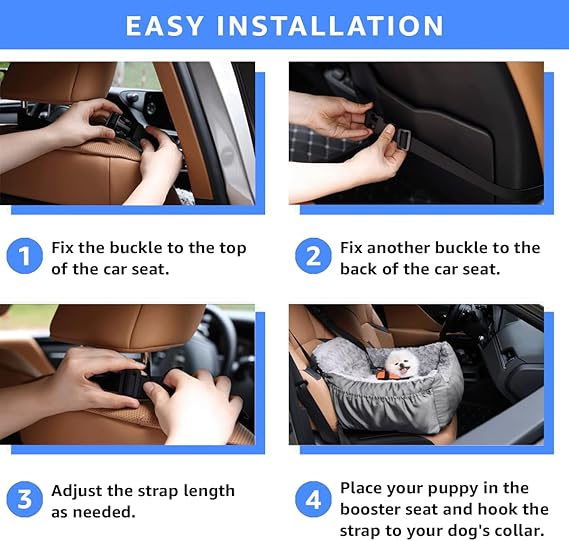 EASY INSTALLATION

1 Fix the buckle to the top of the car seat.

2 Fix another buckle to the back of the car seat.

3 Adjust the strap length as needed.

4 Place your puppy in the booster seat and hook the strap to your dog's collar.