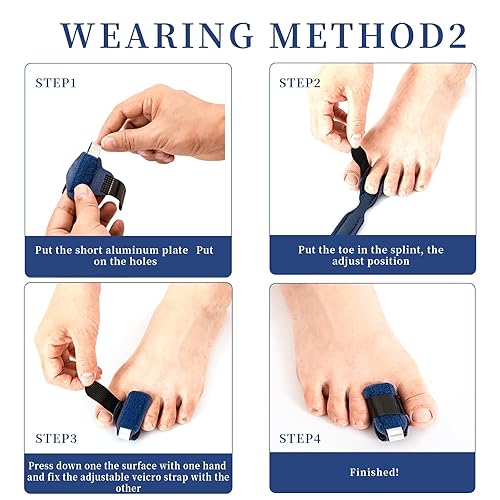 WEARING METHOD2

STEP1

Put the short aluminum plate Put on the holes

STEP2

Put the toe in the splint, the adjust position

STEP3

Press down one the surface with one hand and fix the adjustable veicro strap with the other

STEP4

Finished!