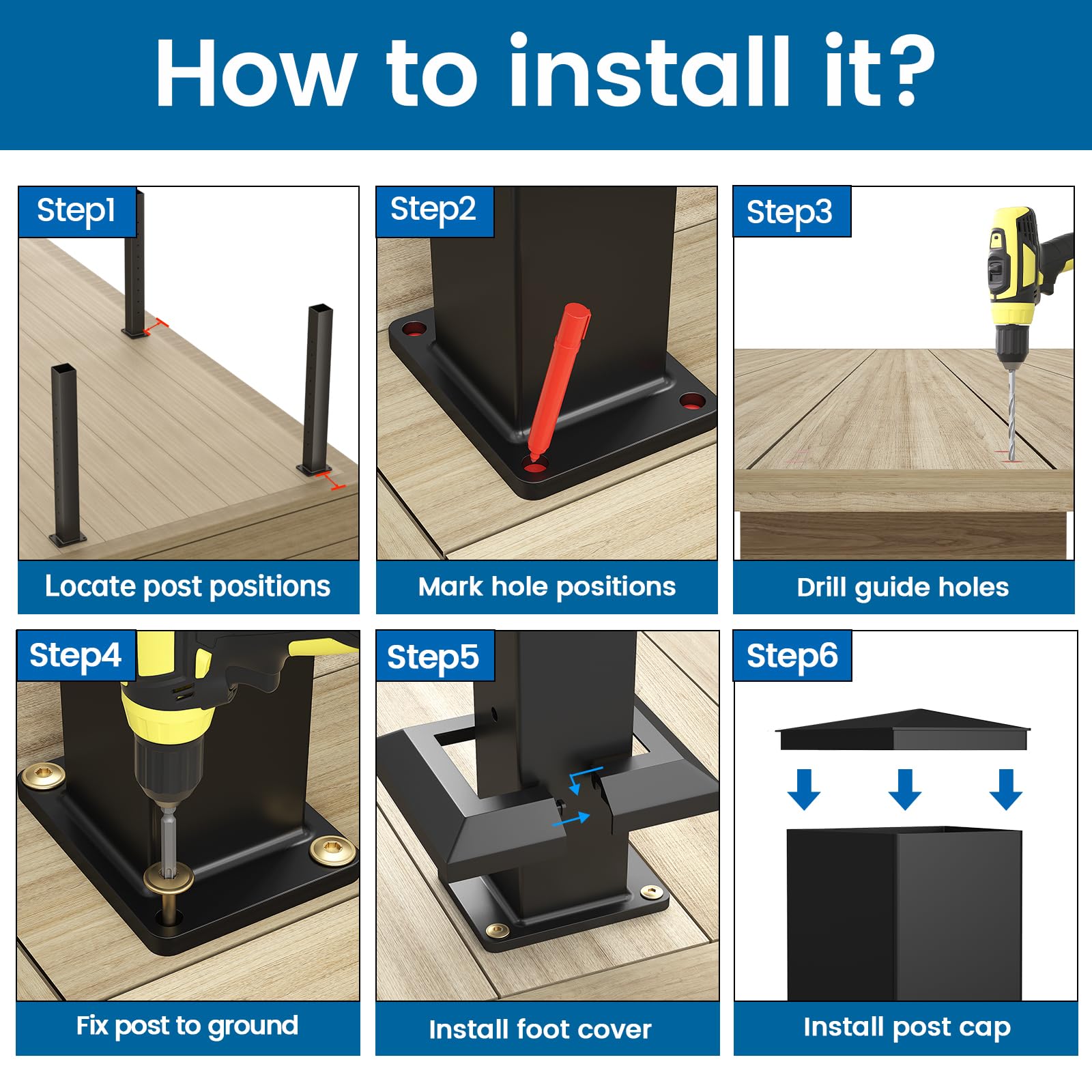 How to install it?

Step1

Locate post positions

Step2

Mark hole positions

Step3

Drill guide holes

Step4

Fix post to ground

Step5

Install foot cover

Step6

Install post cap