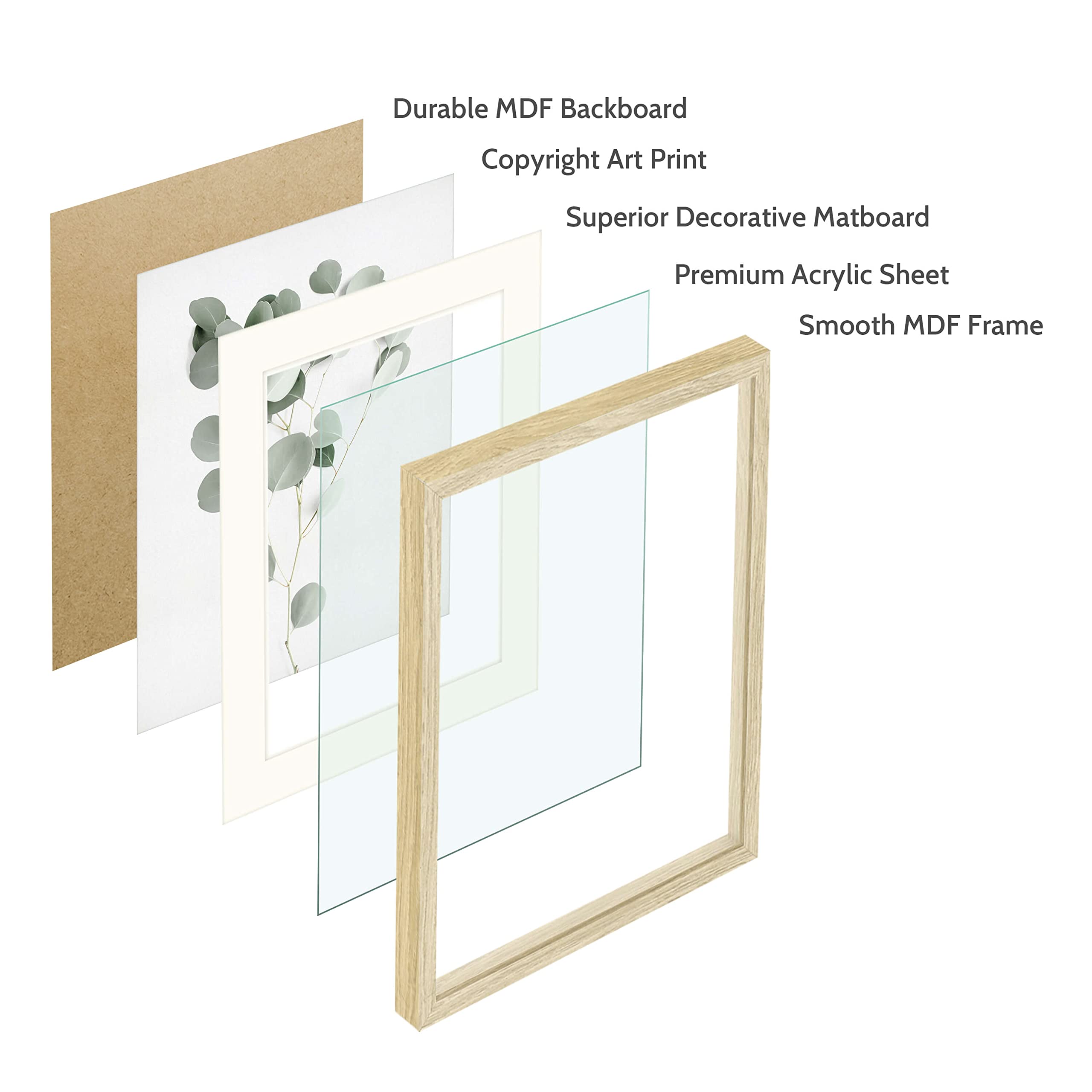 Durable MDF Backboard

Copyright Art Print

Superior Decorative Matboard

Premium Acrylic Sheet

Smooth MDF Frame