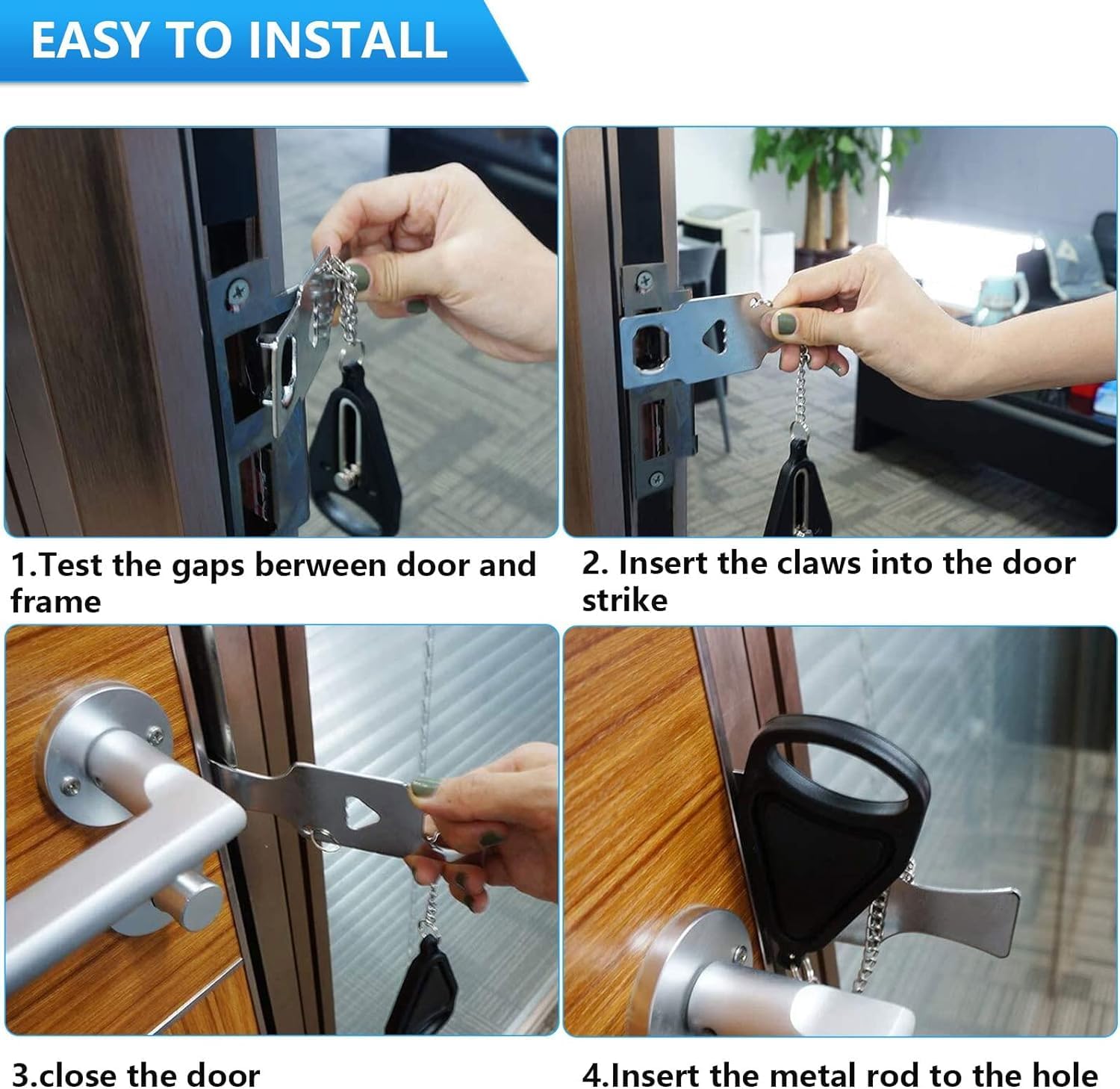 EASY TO INSTALL

1.Test the gaps berween door and frame

2. Insert the claws into the door strike

3.close the door

4.Insert the metal rod to the hole