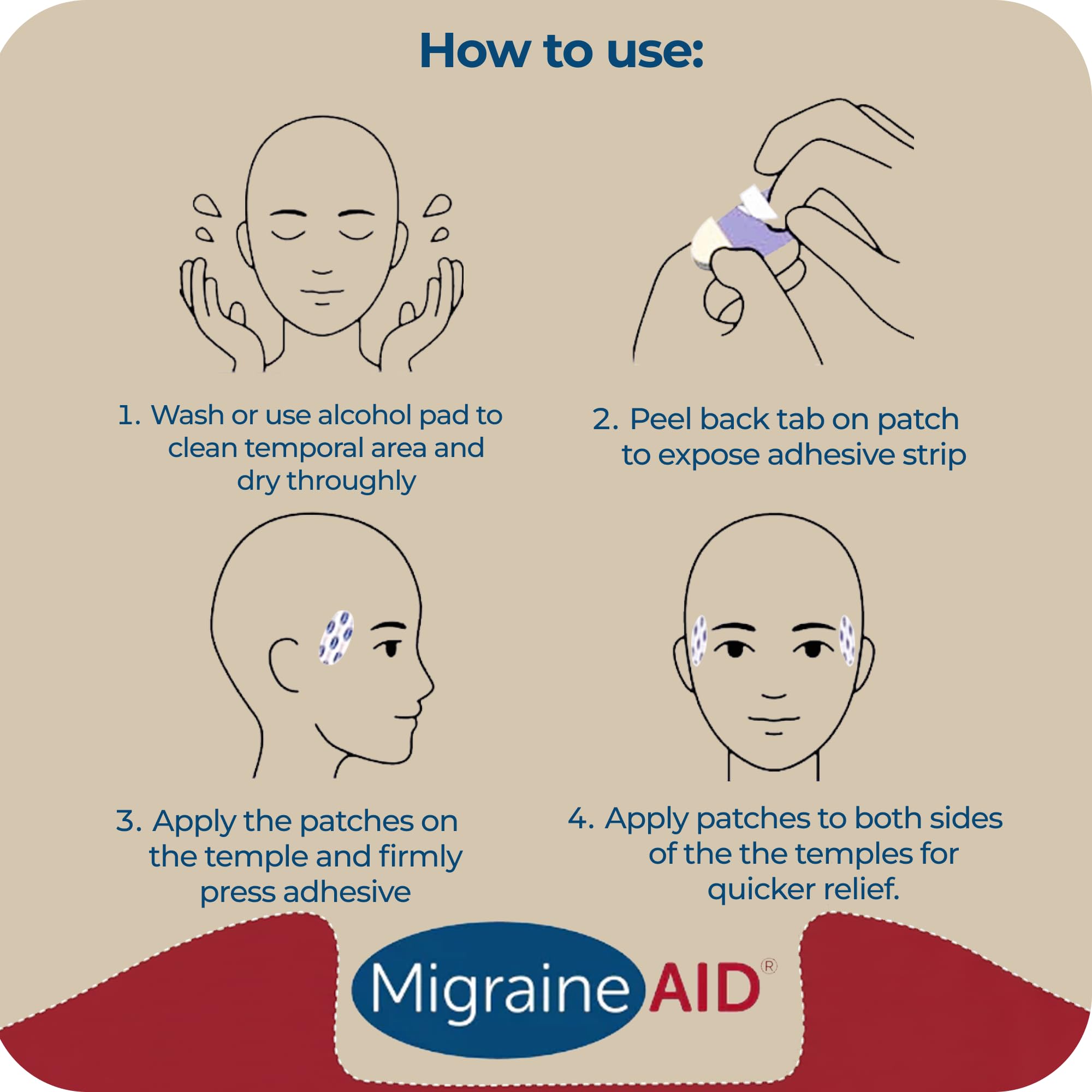 How to use:

1. Wash or use alcohol pad to clean temporal area and dry throughly

2. Peel back tab on patch to expose adhesive strip

3. Apply the patches on the temple and firmly press adhesive

4. Apply patches to both sides of the the temples for quicker relief.

Migraine AID®