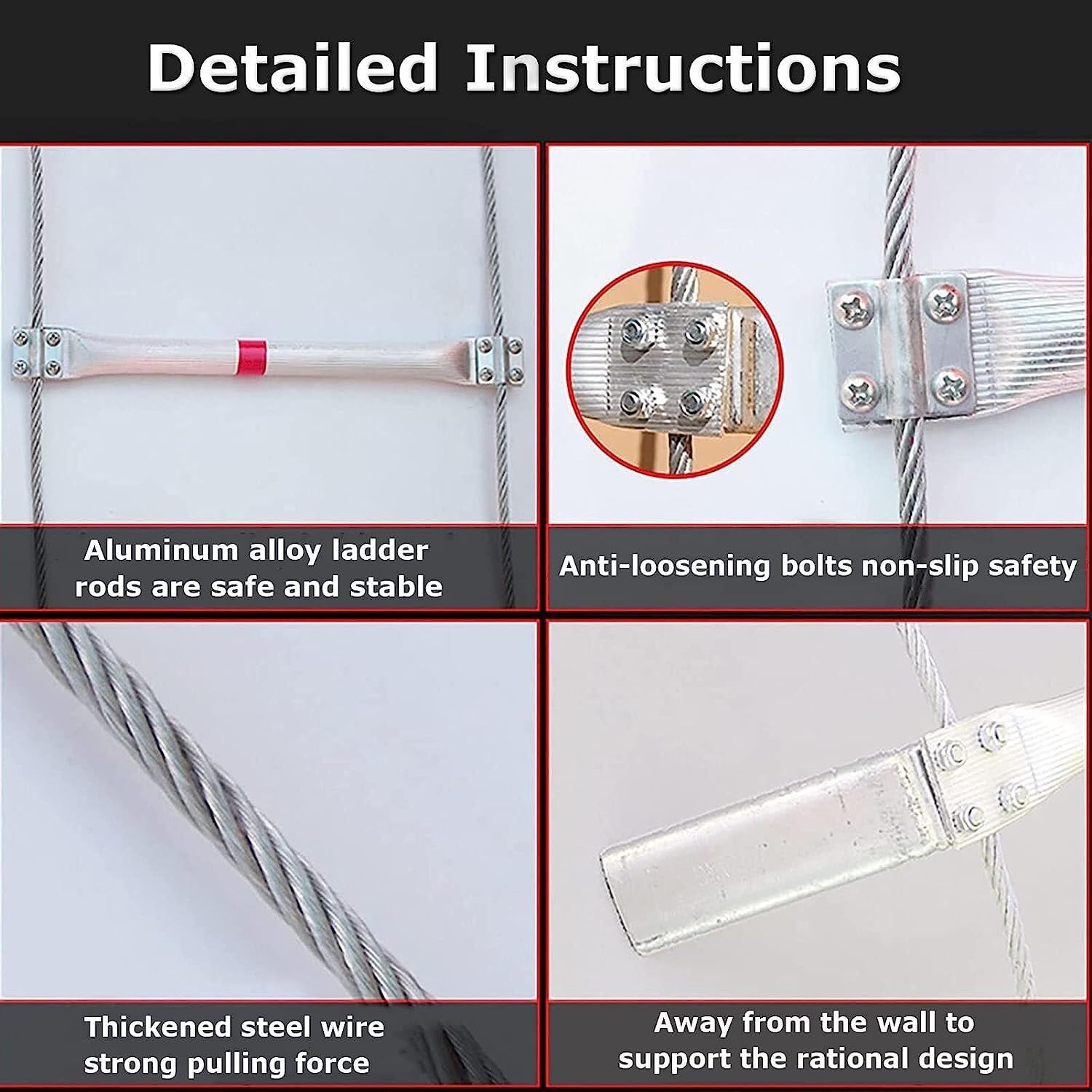 Detailed Instructions

Aluminum alloy ladder rods are safe and stable

Anti-loosening bolts non-slip safety

Thickened steel wire strong pulling force

Away from the wall to support the rational design