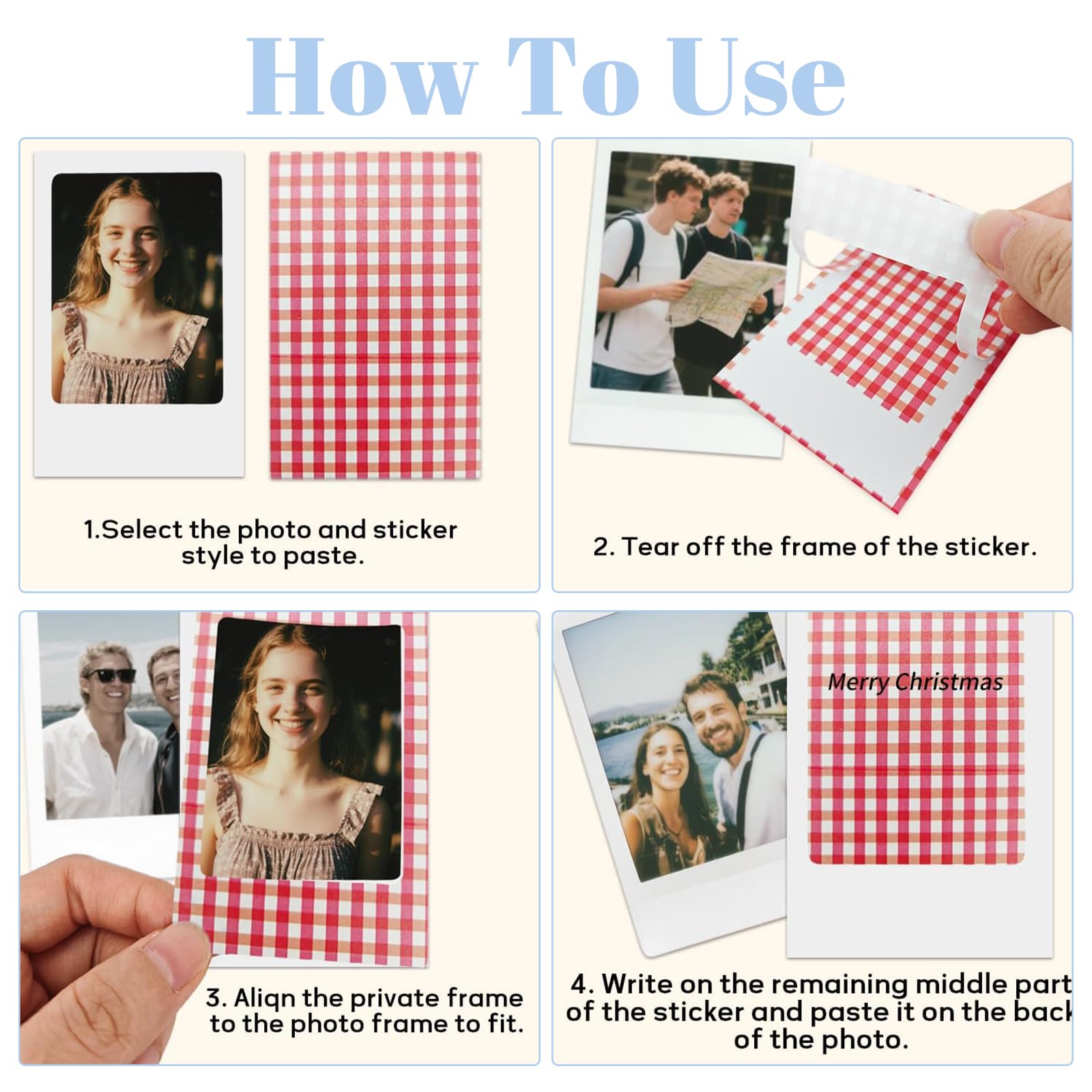 How To Use

1.Select the photo and sticker style to paste.

2. Tear off the frame of the sticker.

3. Aliqn the private frame to the photo frame to fit.

Merry Christmas

4. Write on the remaining middle part of the sticker and paste it on the back of the photo.