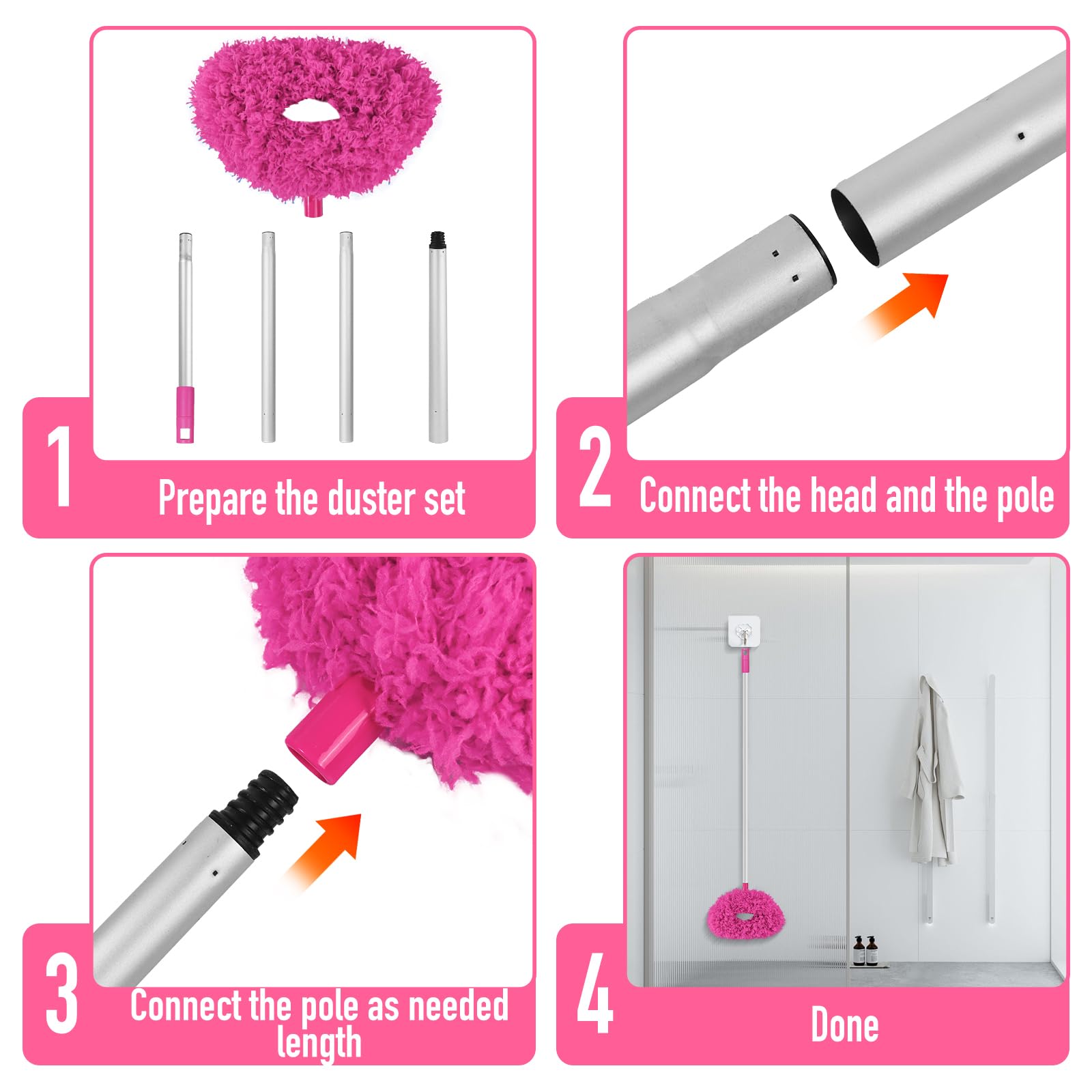 1
Prepare the duster set

2
Connect the head and the pole

3
Connect the pole as needed length

4
Done