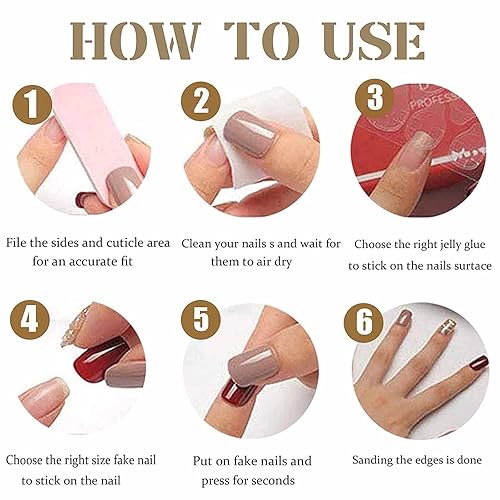 HOW TO USE

1

File the sides and cuticle area for an accurate fit

2

Clean your nails s and wait for them to air dry

3

PROFESS

Choose the right jelly glue to stick on the nails surtace

4

Choose the right size fake nail to stick on the nail

5

Put on fake nails and press for seconds

6

Sanding the edges is done