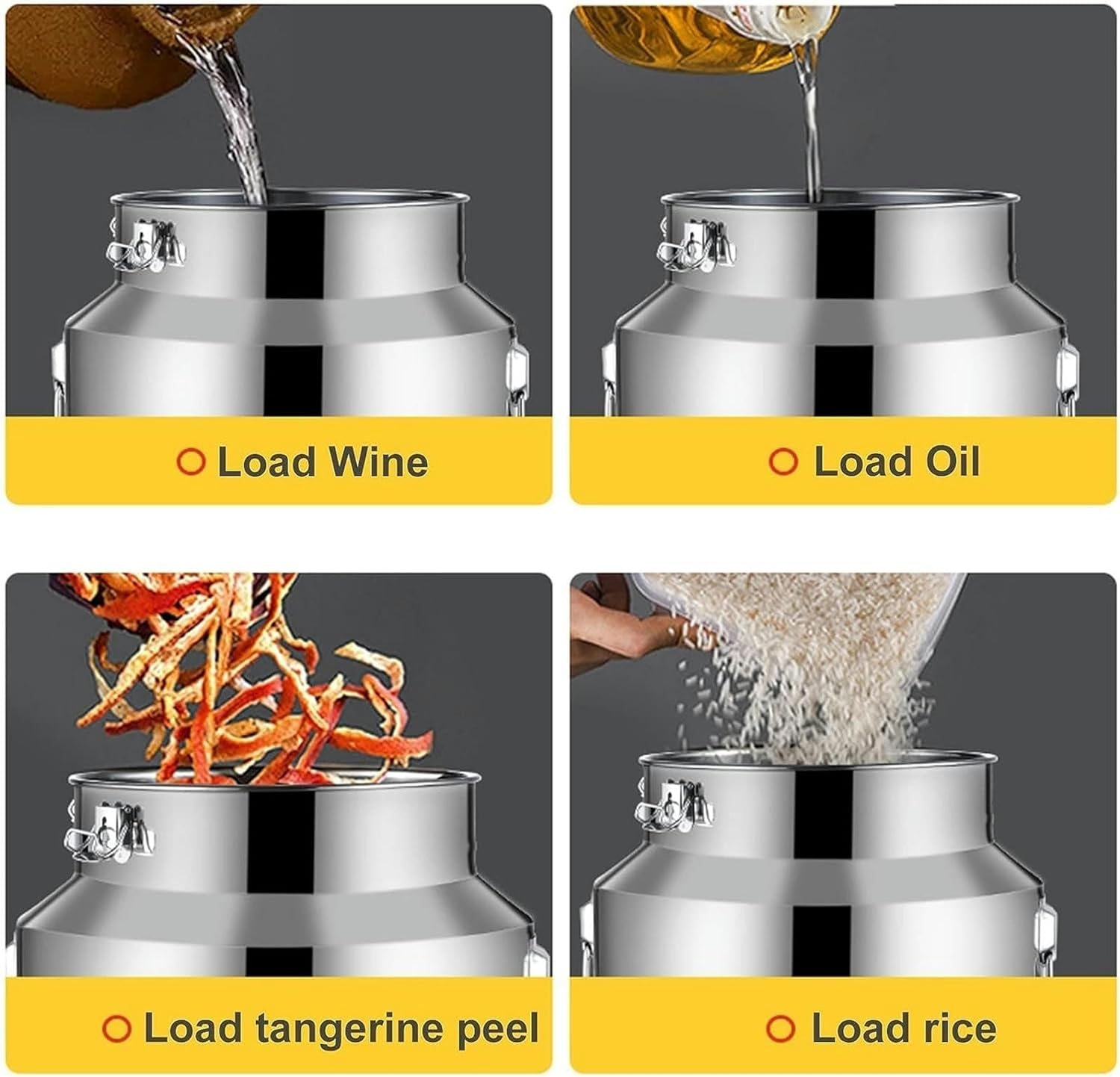 Load Wine

Load Oil

Load tangerine peel

Load rice