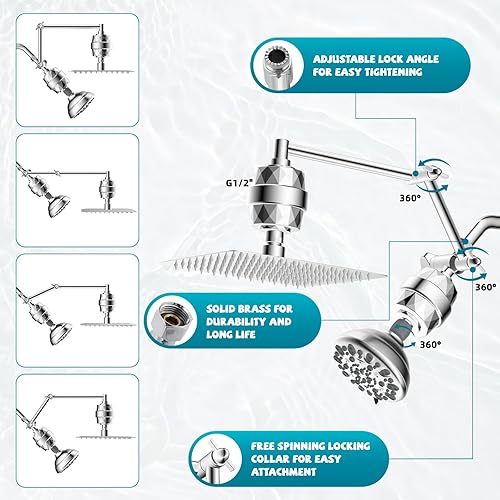 ADJUSTABLE LOCK ANGLE FOR EASY TIGHTENING

G1/2"

360°

360°

SOLID BRASS FOR DURABILITY AND LONG LIFE

360°

FREE SPINNING LOCKING COLLAR FOR EASY ATTACHMENT